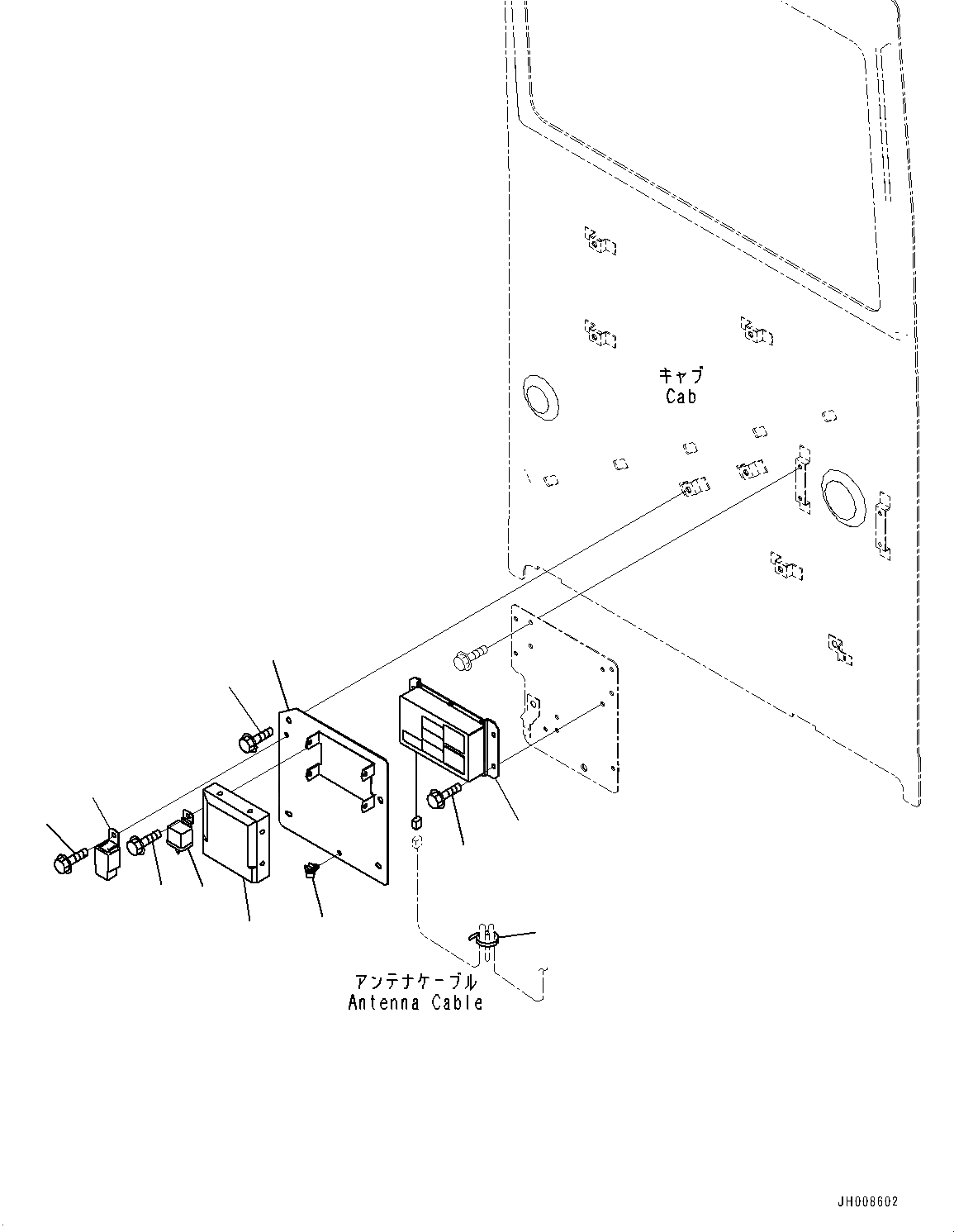 キャブ
Cab

アンテナケーブル
Antenna Cable

JH008602