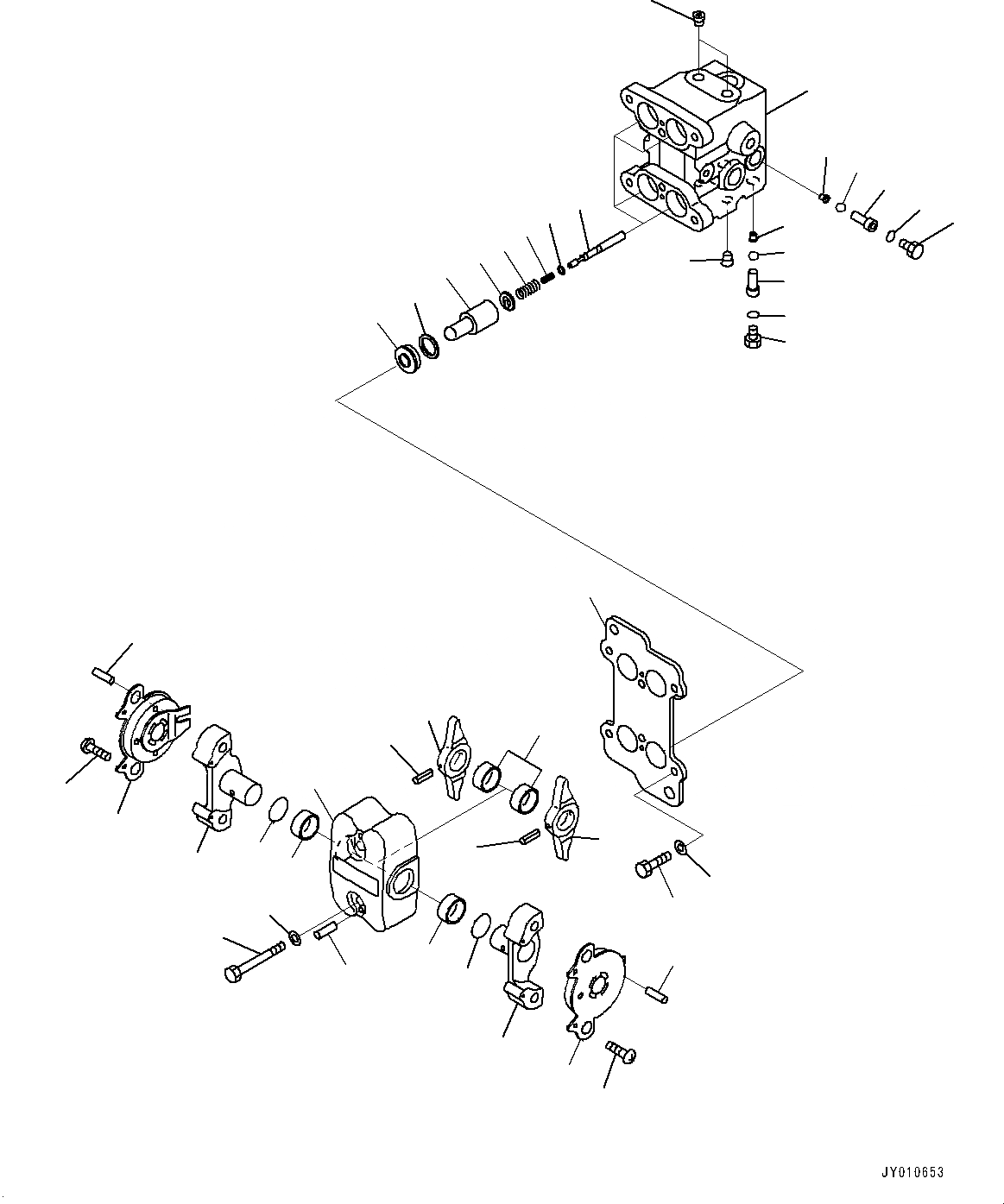 JY010653