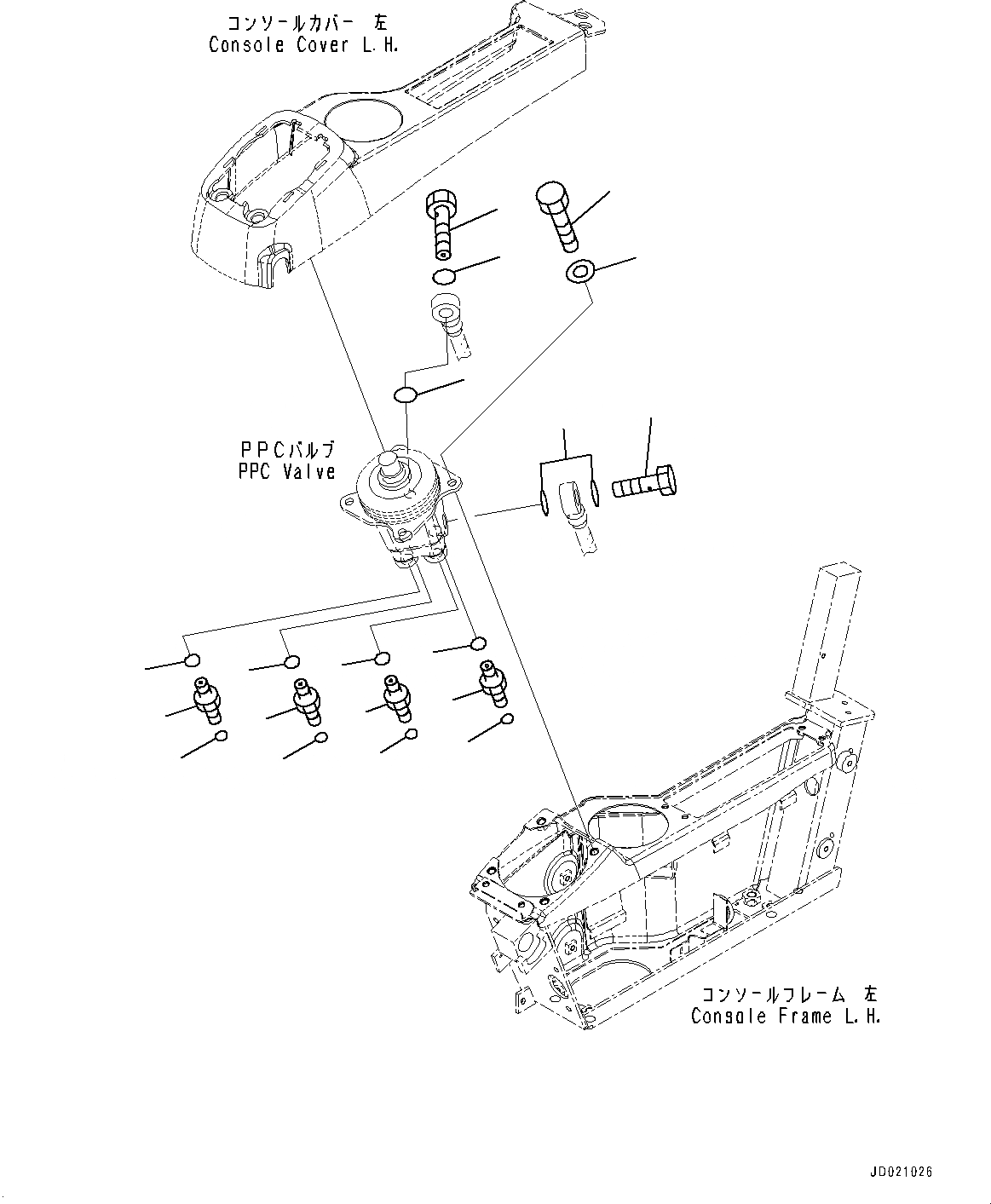 コンソールカバー 左
Console Cover L.H.

PPCバルブ
PPC Valve

コンソールフレーム 左
Console Frame L.H.

JD021026