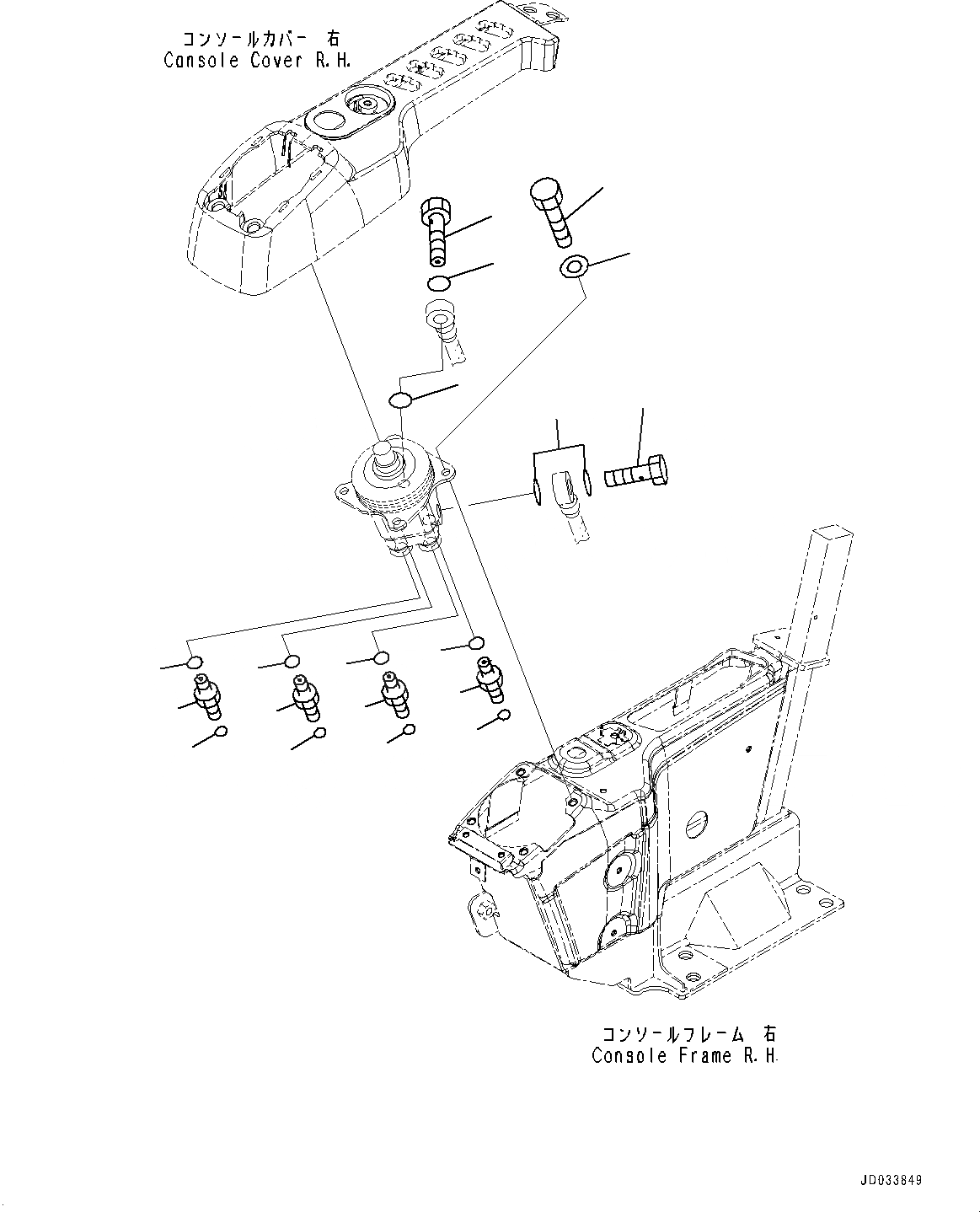 コンソールカバー 右
Console Cover R.H.

コンソールフレーム 右
Console Frame R.H.

JD033849