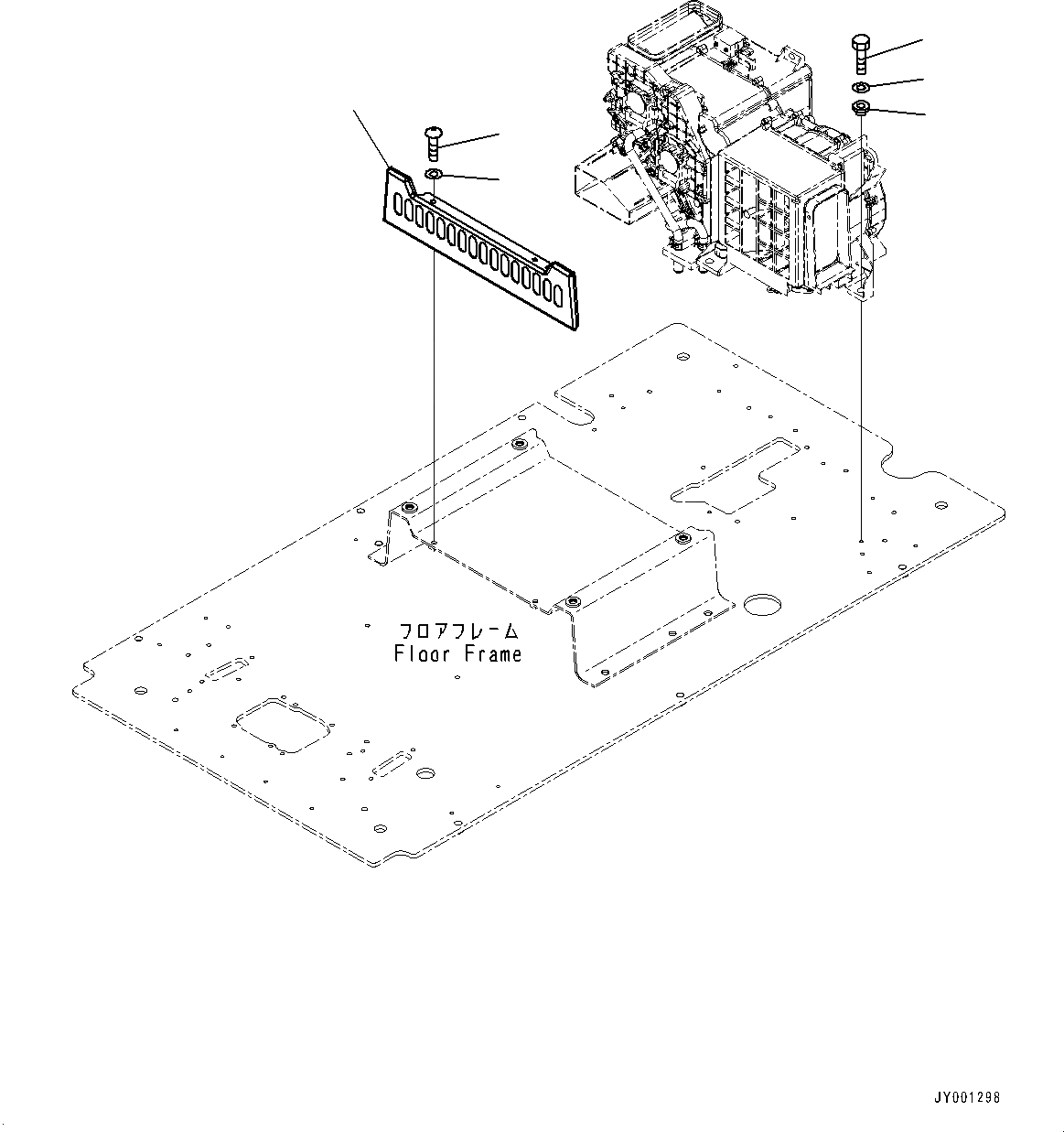 フロアフレーム
Floor Frame

JY001298