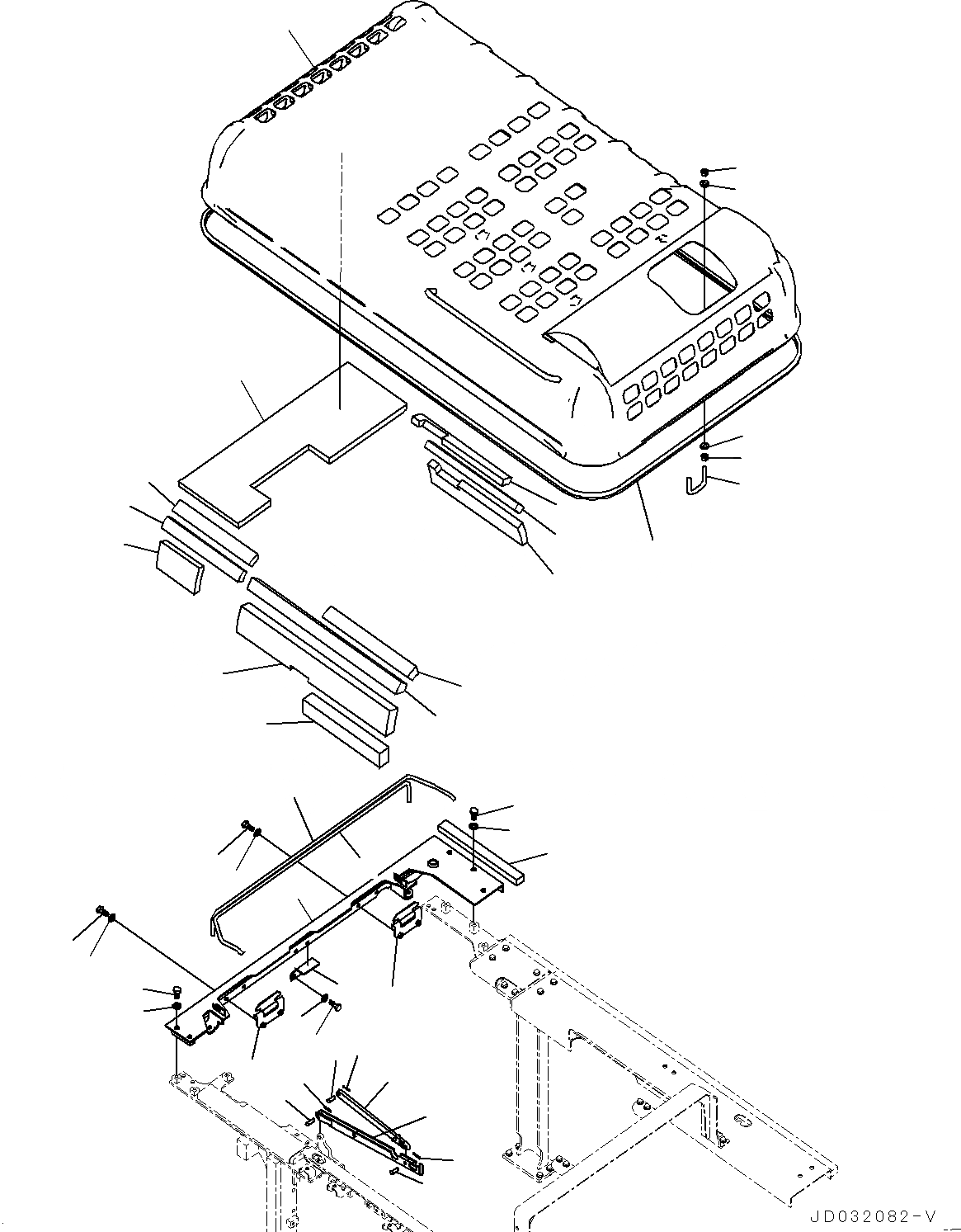 JD032082-V