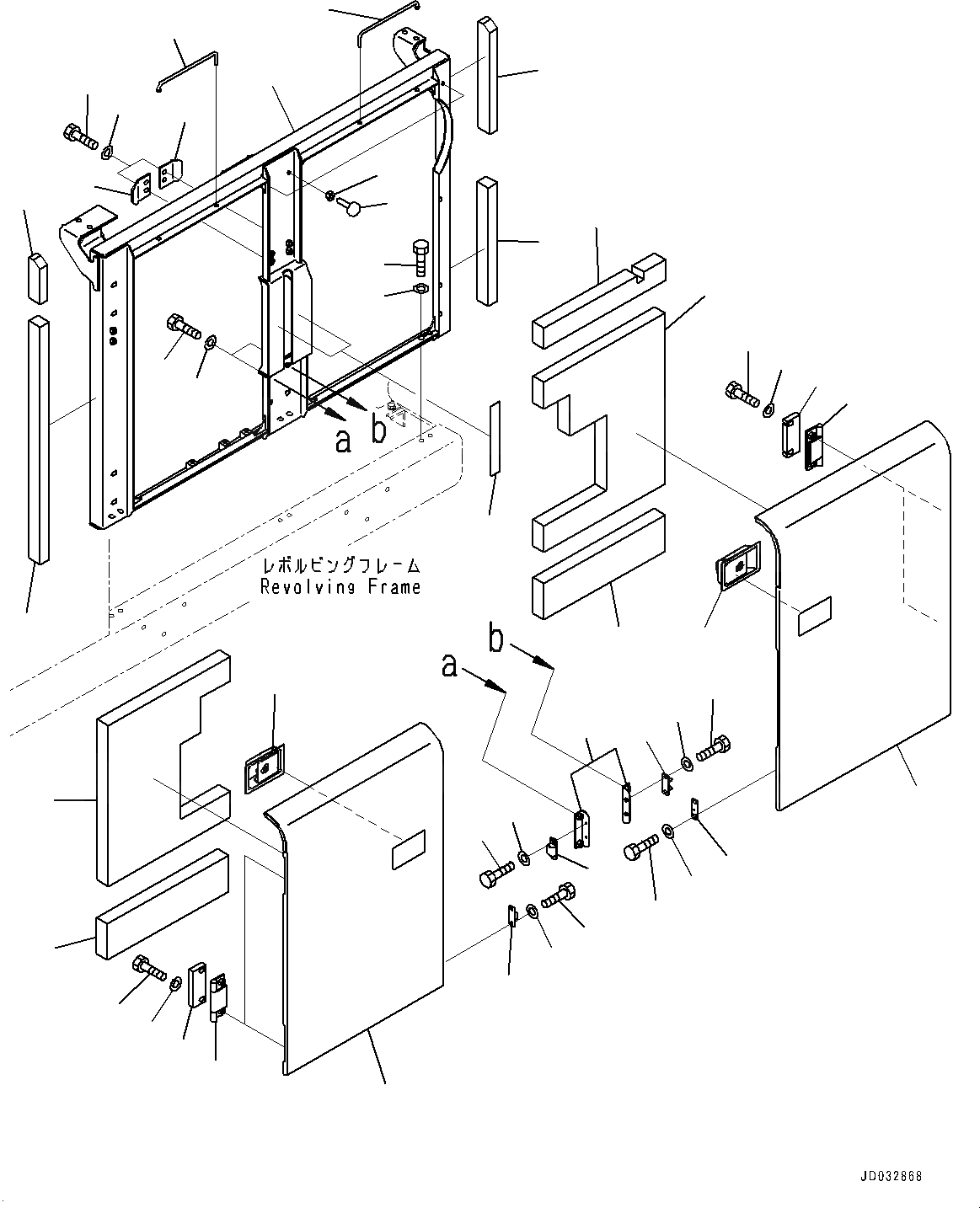 a b

レボルビングフレーム
Revolving Frame

b

a

JD032868