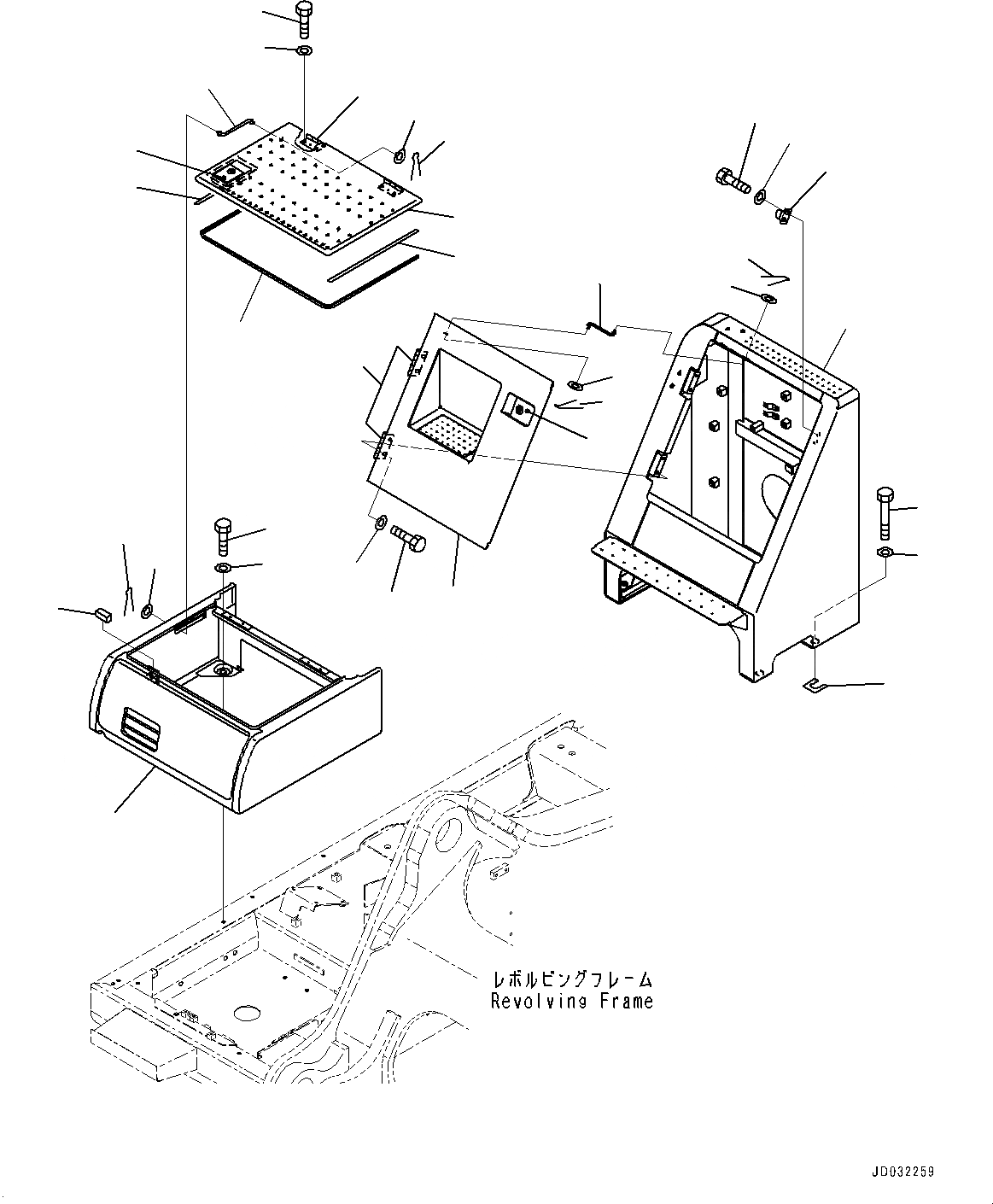 レボルビングフレーム
Revolving Frame

JD032259