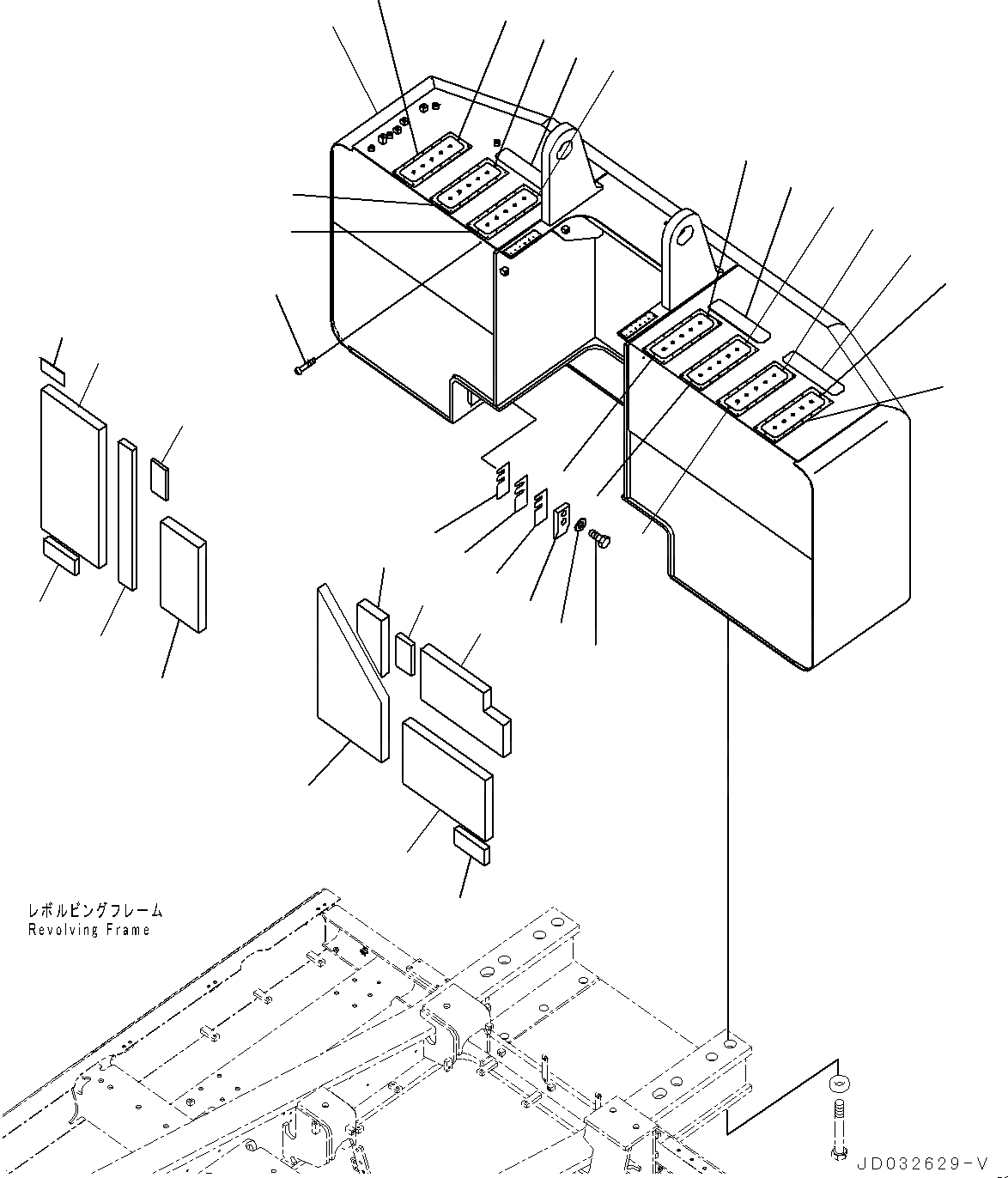 レボルビングフレーム
Revolving Frame

JD032629-V