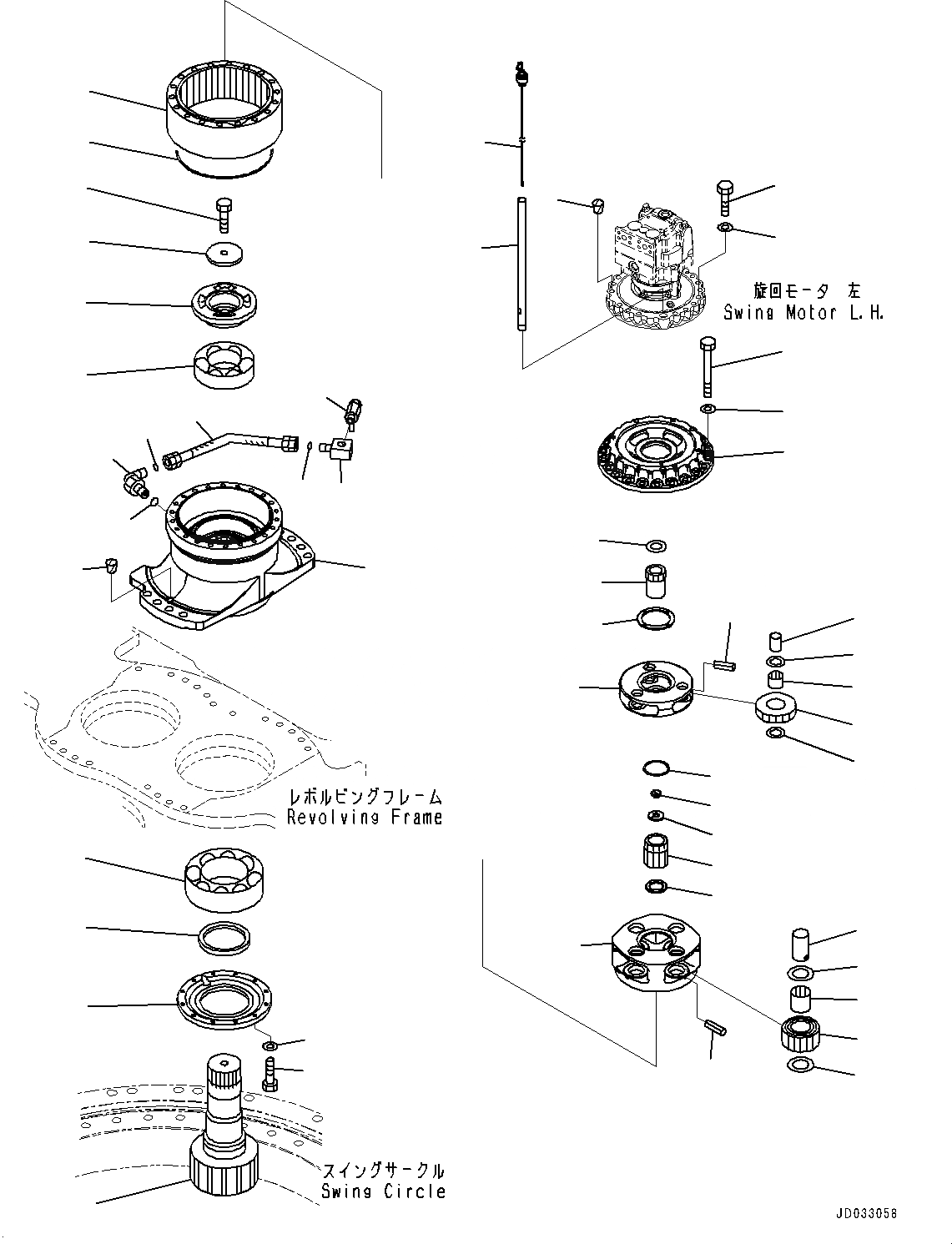 旋回モータ 左
Swing Motor L.H.

レボルビングフレーム
Revolving Frame

スイングサークル
Swing Circle

JD033058