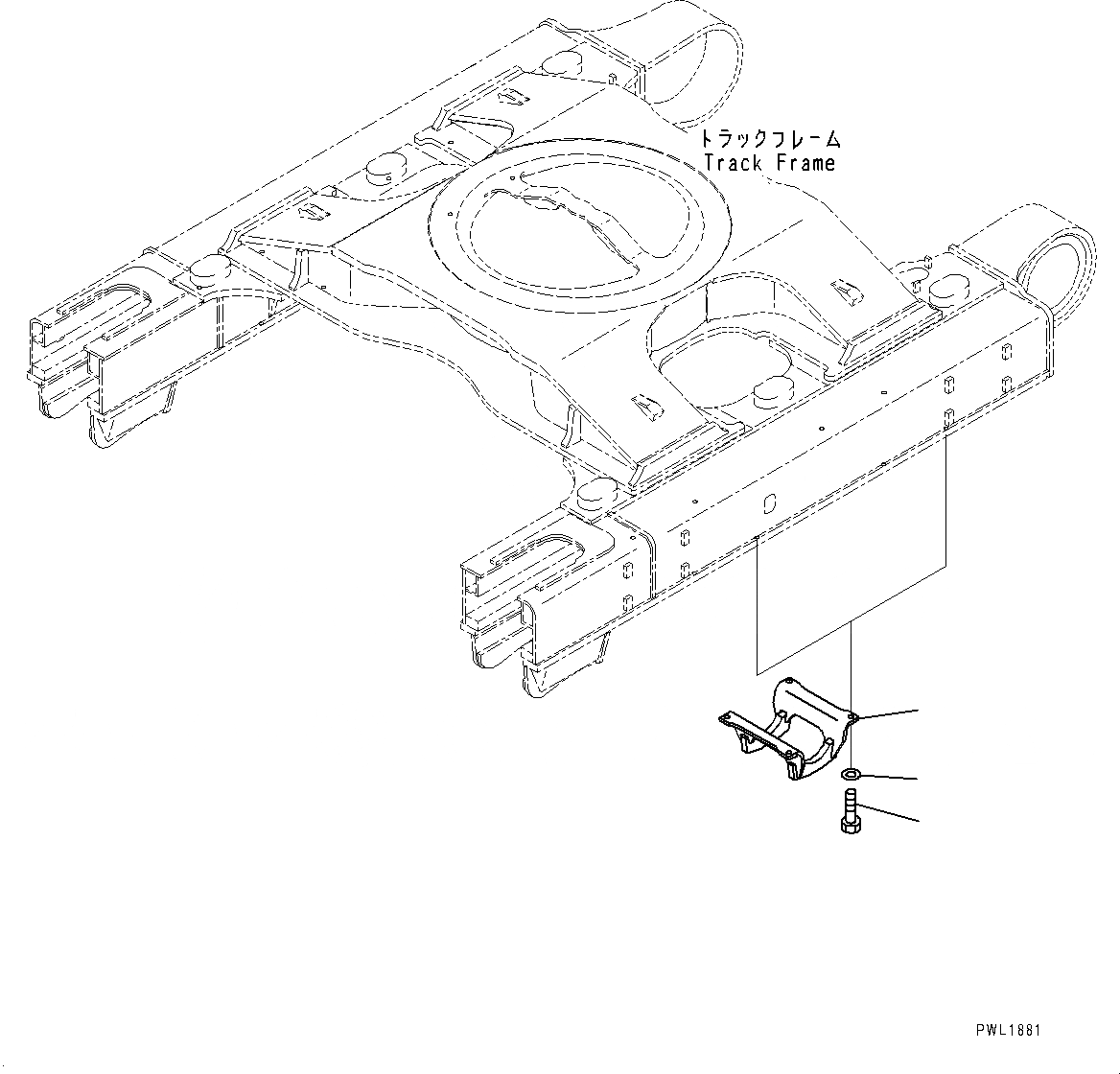 トラックフレーム
Track Frame

PWL1881