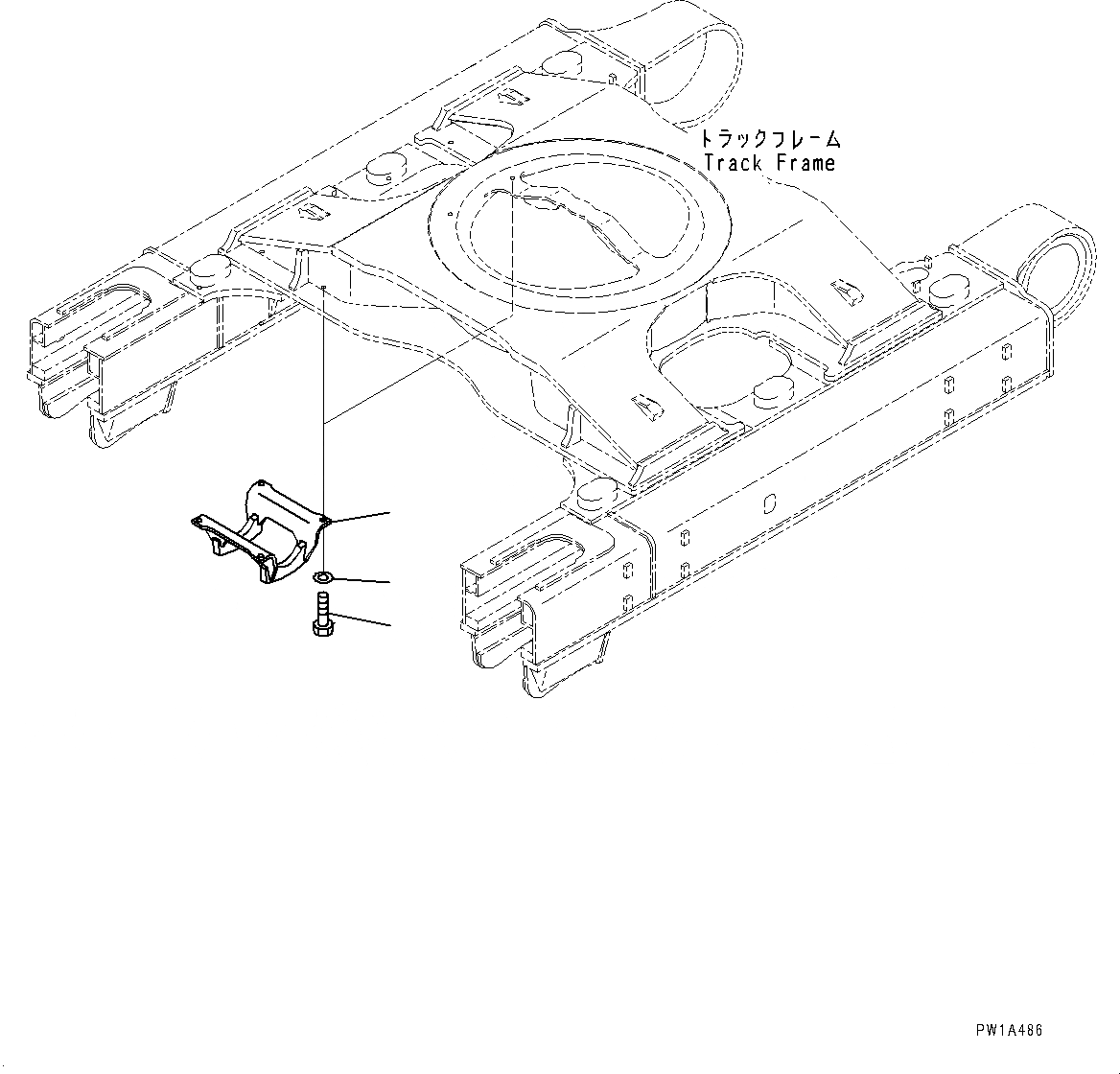 トラックフレーム
Track Frame

PW1A486