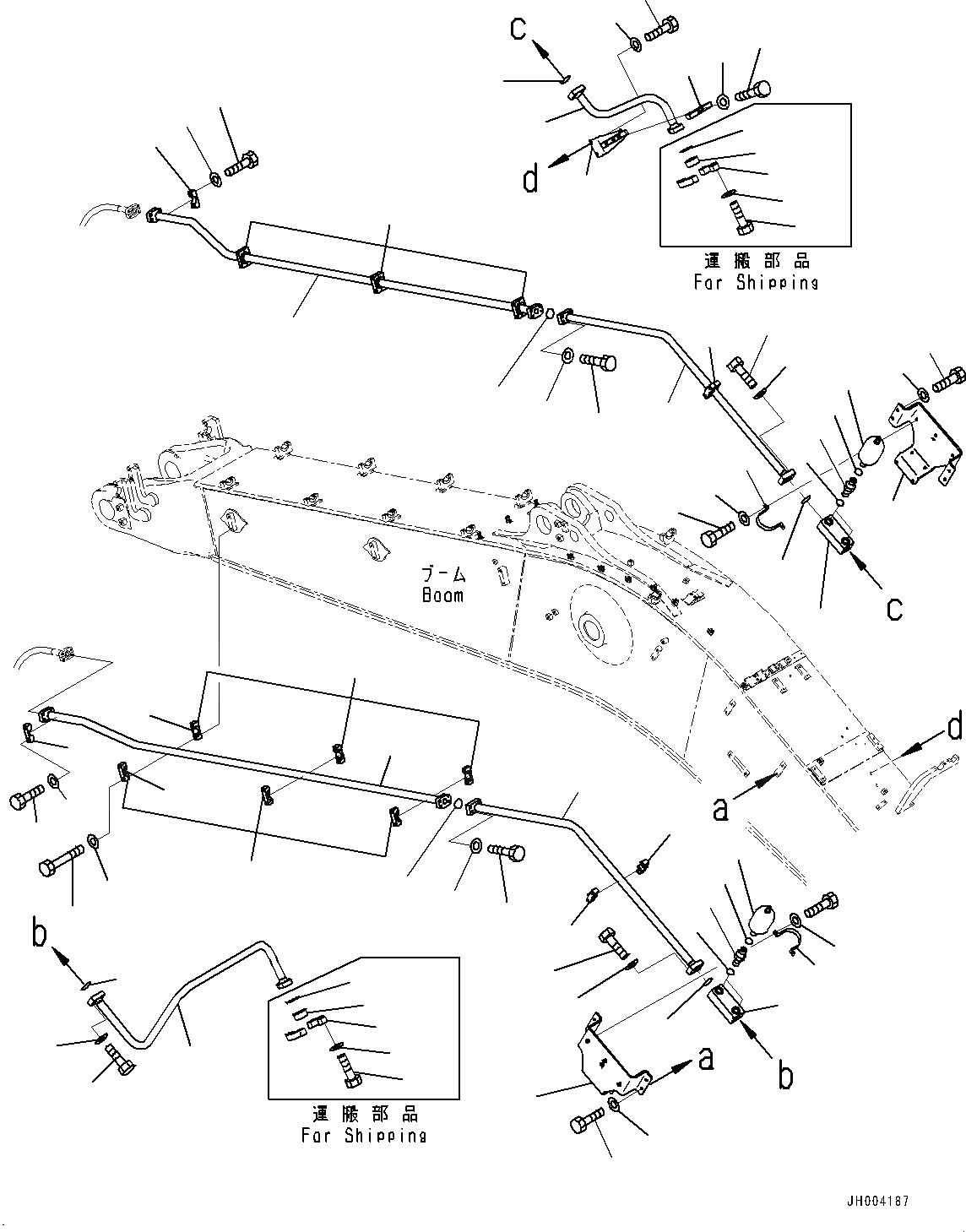 c

d

運搬部品
For Shipping

ブーム
Boom

c

d

a

b

運搬部品
For Shipping

a

b

JH004187