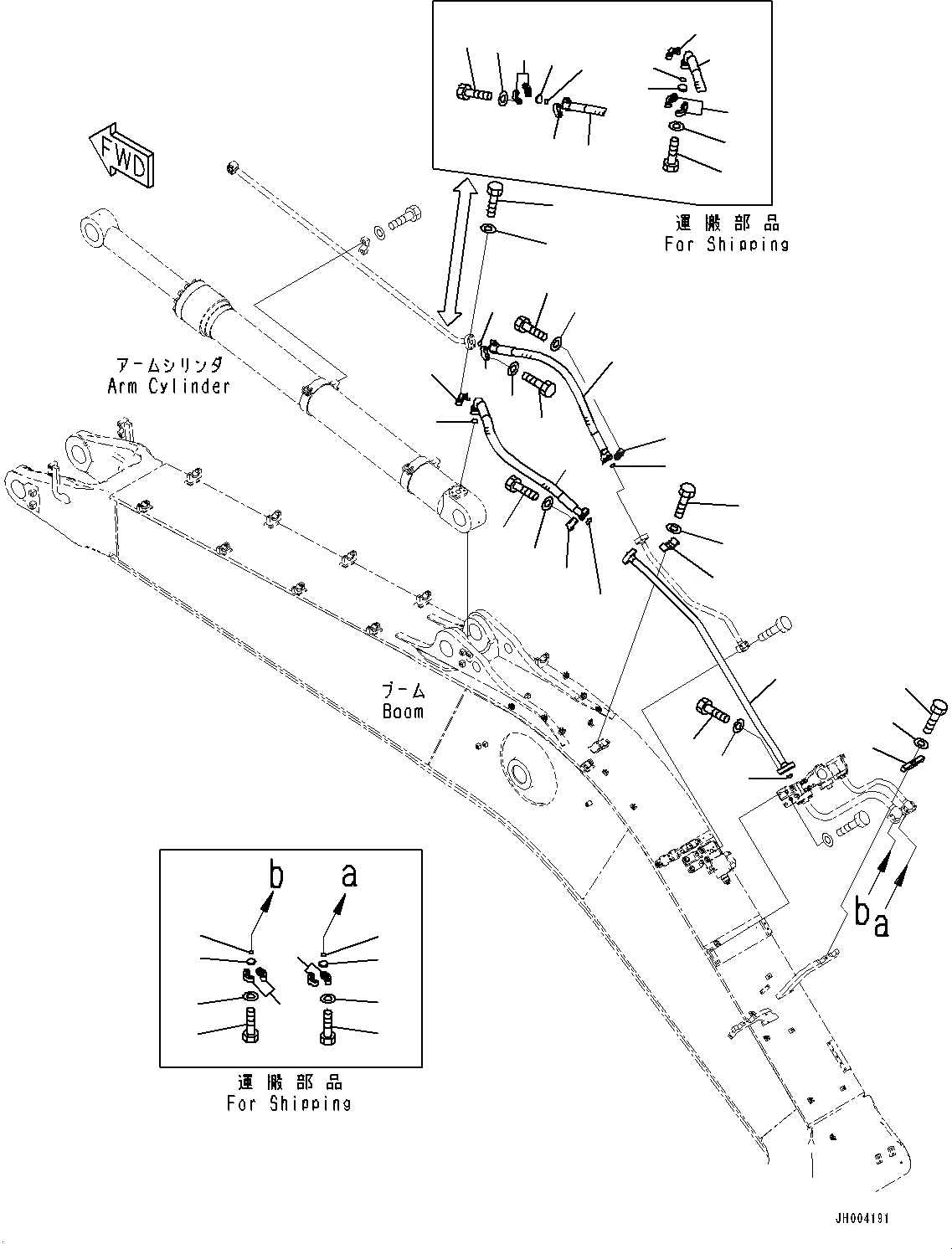 FWD

運搬部品
For Shipping

アームシリンダ
Arm Cylinder

ブーム
Boom

b a

b
a

運搬部品
For Shipping

JH004191