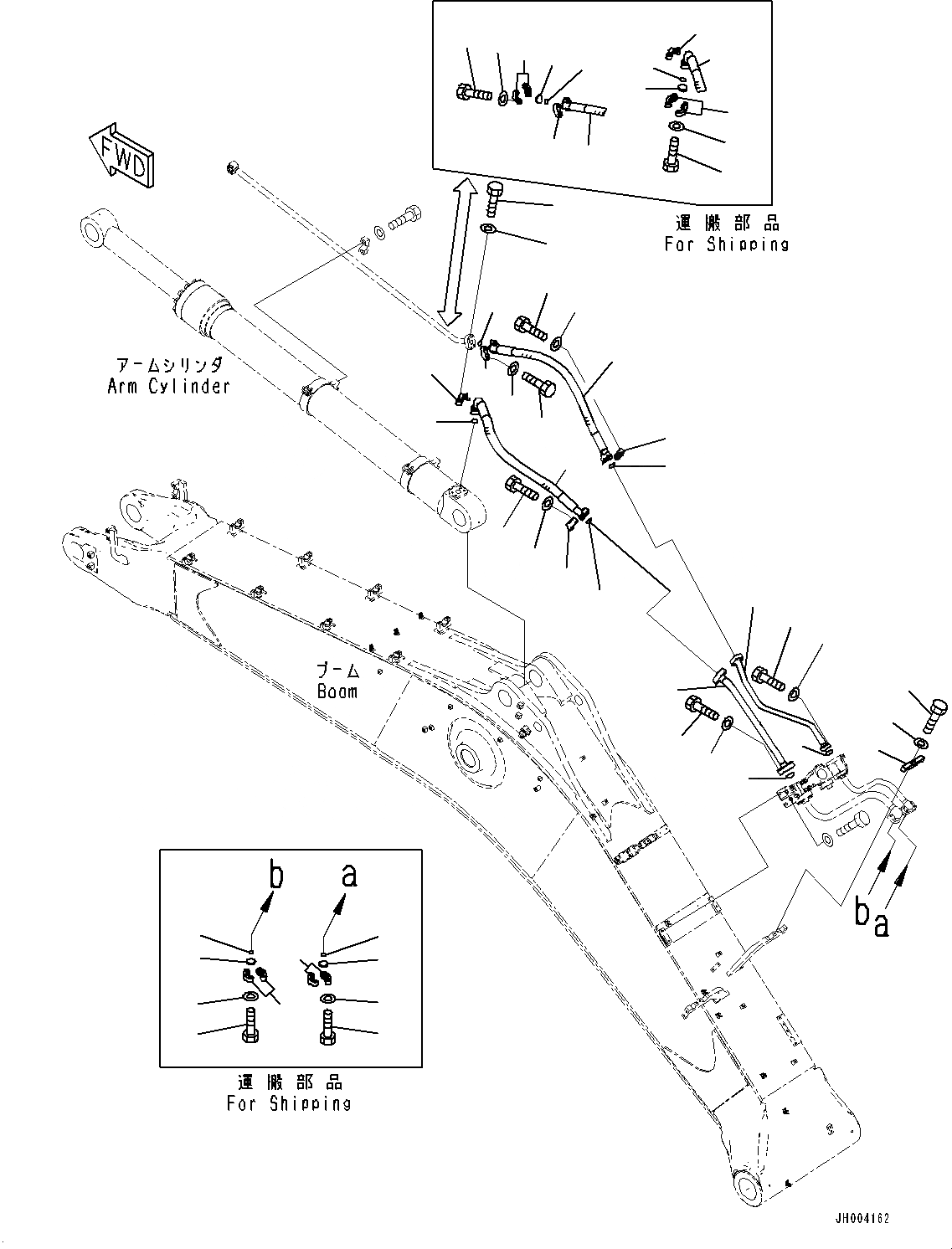 FWD

運搬部品
For Shipping

アームシリンダ
Arm Cylinder

ブーム
Boom

b a

b a

運搬部品
For Shipping

JH004162