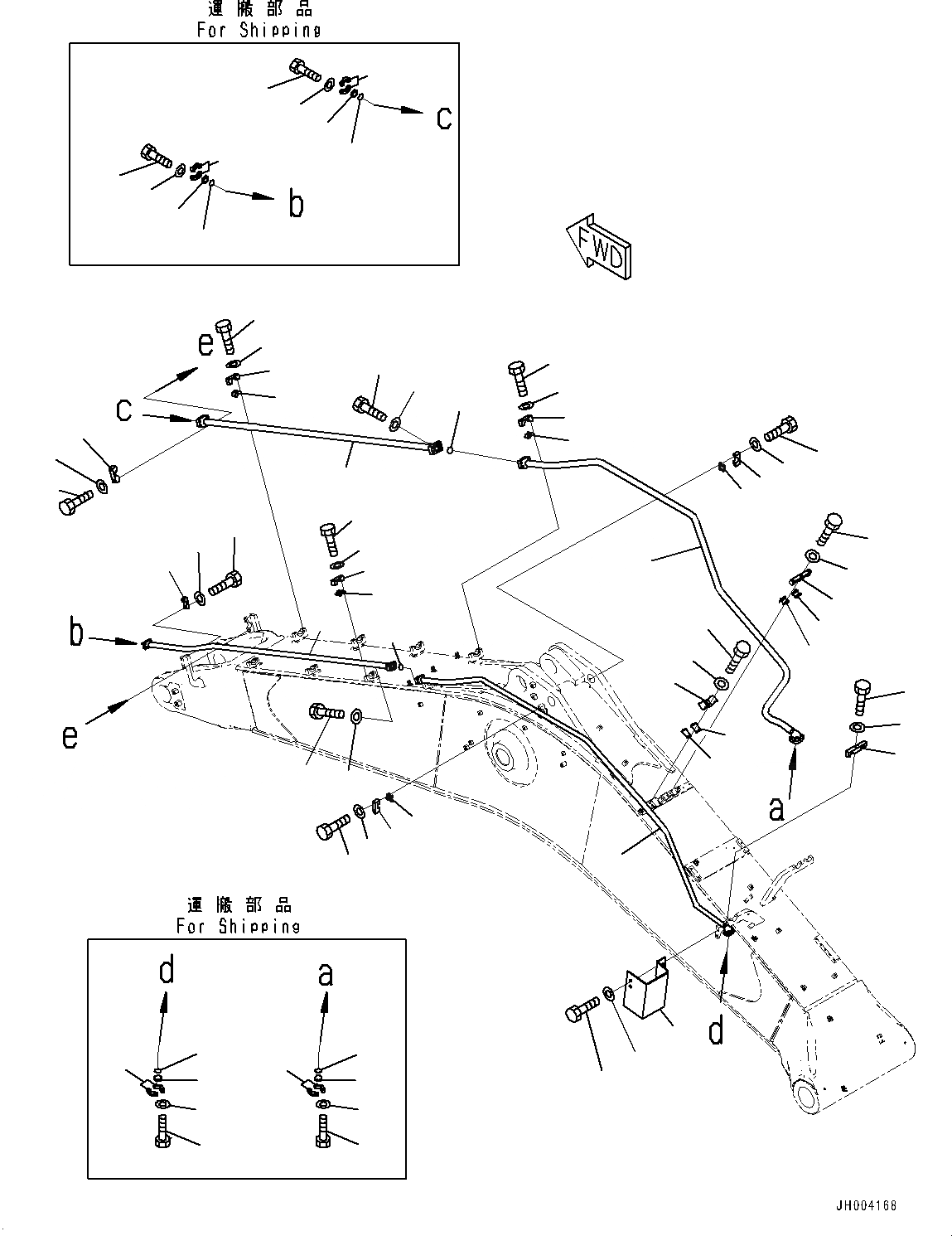 運搬部品
For Shipping

c

b

FWD

e

c

b

e

a

運搬部品
For Shipping

d

a

d

JH004168