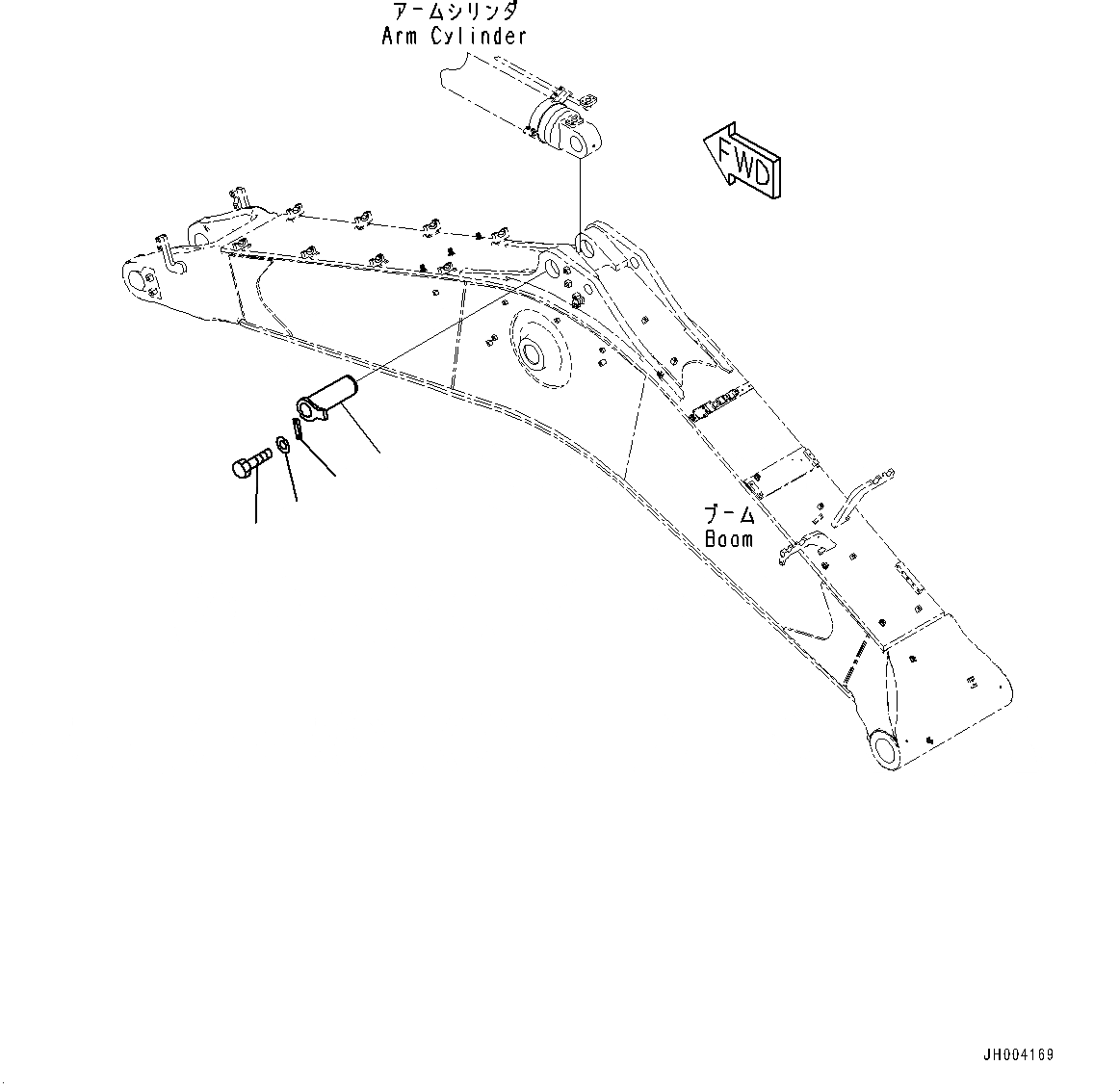 アームシリンダ
Arm Cylinder

FWD

ブーム
Boom

JH004169