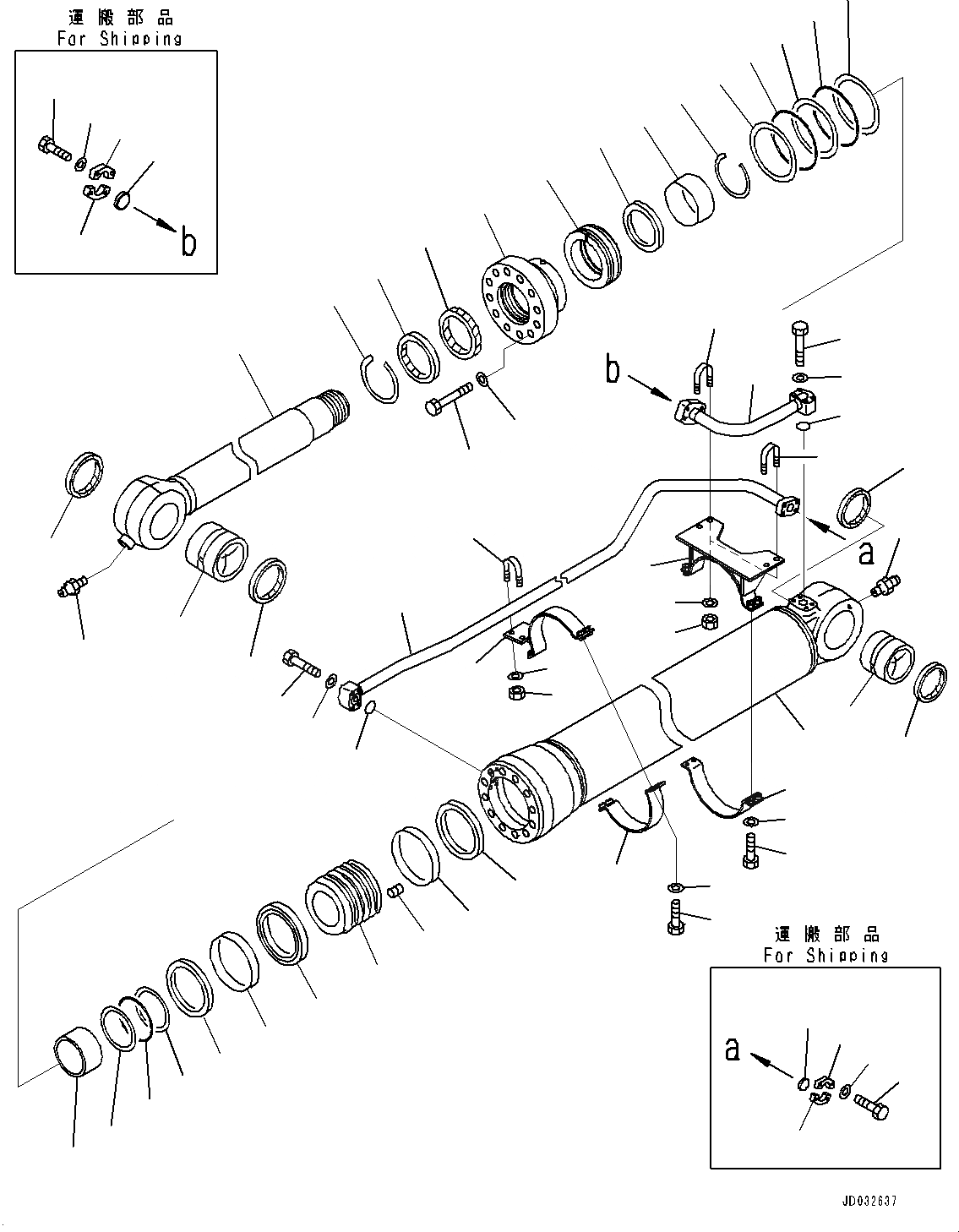 運搬部品
For Shipping

b

b

a

運搬部品
For Shipping

a

JD032637