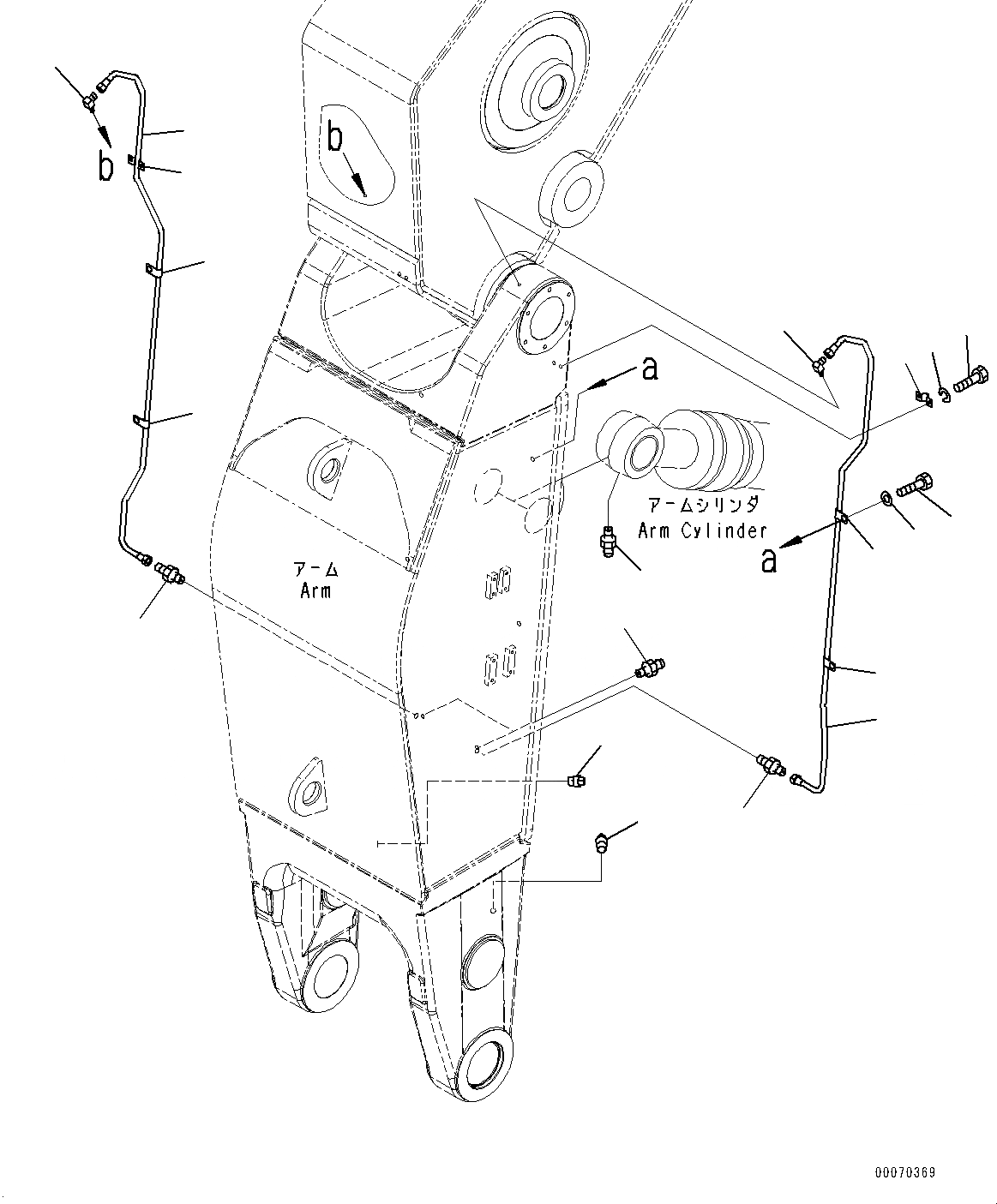 b

b

a

アームシリンダ
Arm Cylinder

a

アーム
Arm

00070369