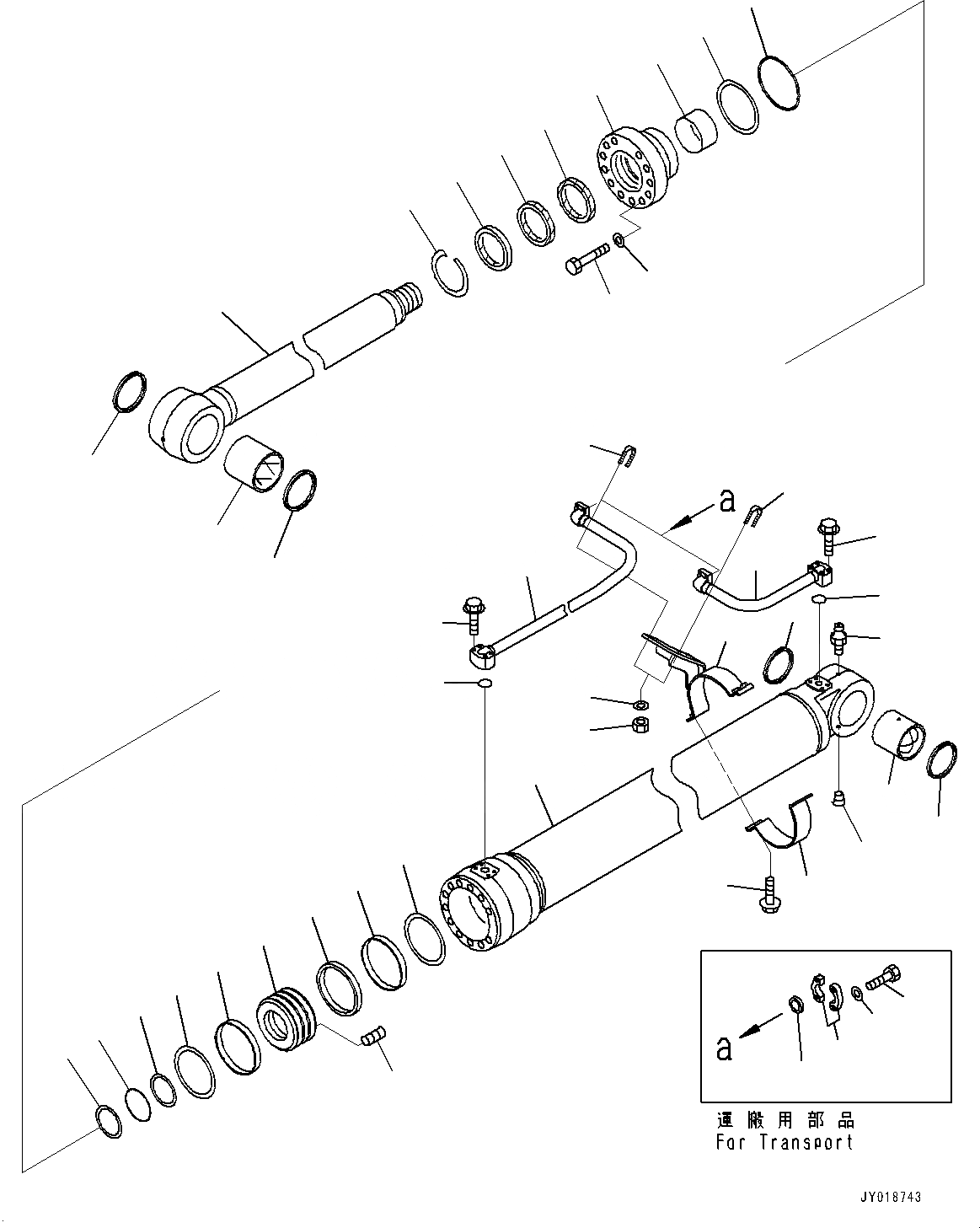 a

a

運搬用部品
For Transport

JY018743