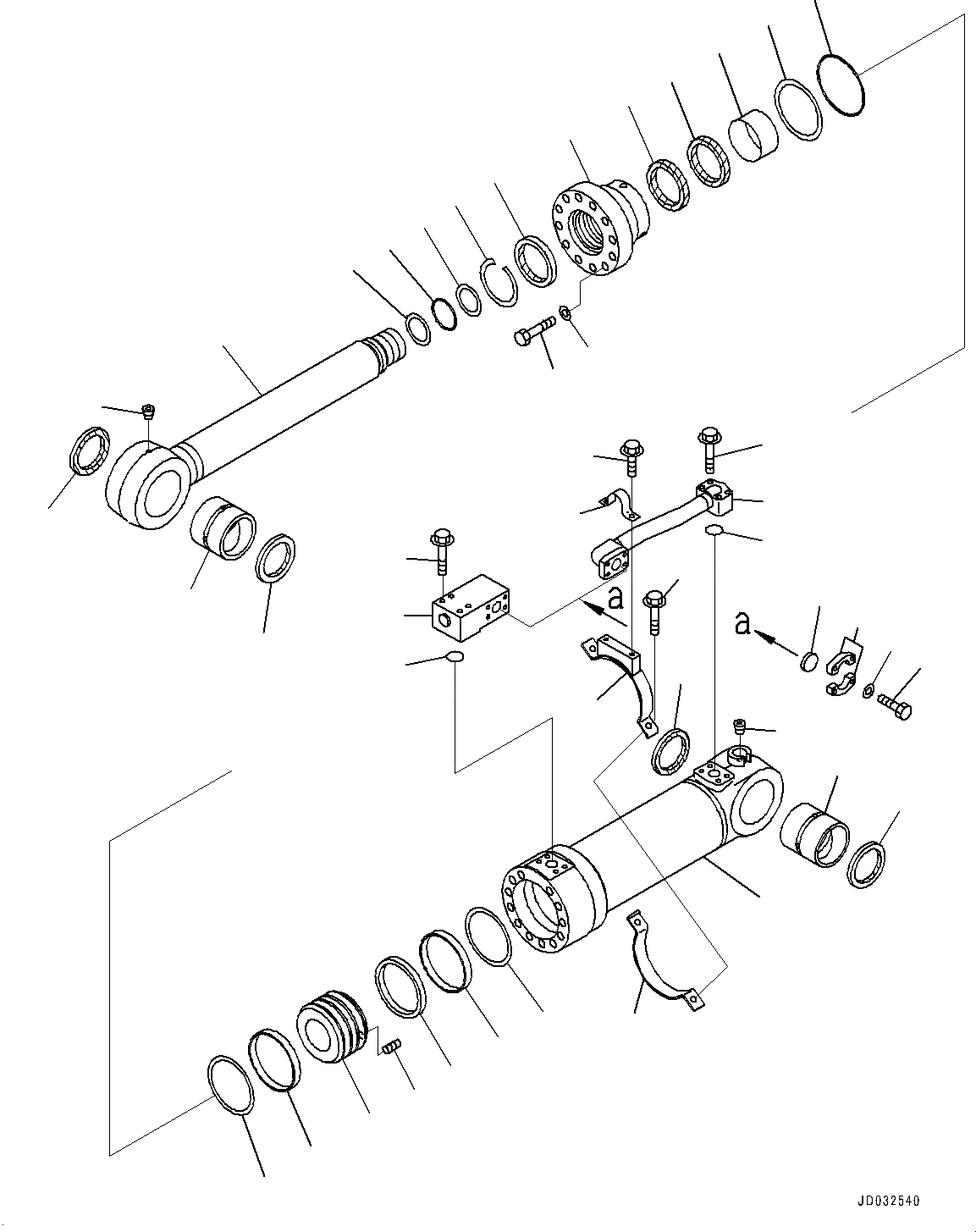 a

a

JD032540