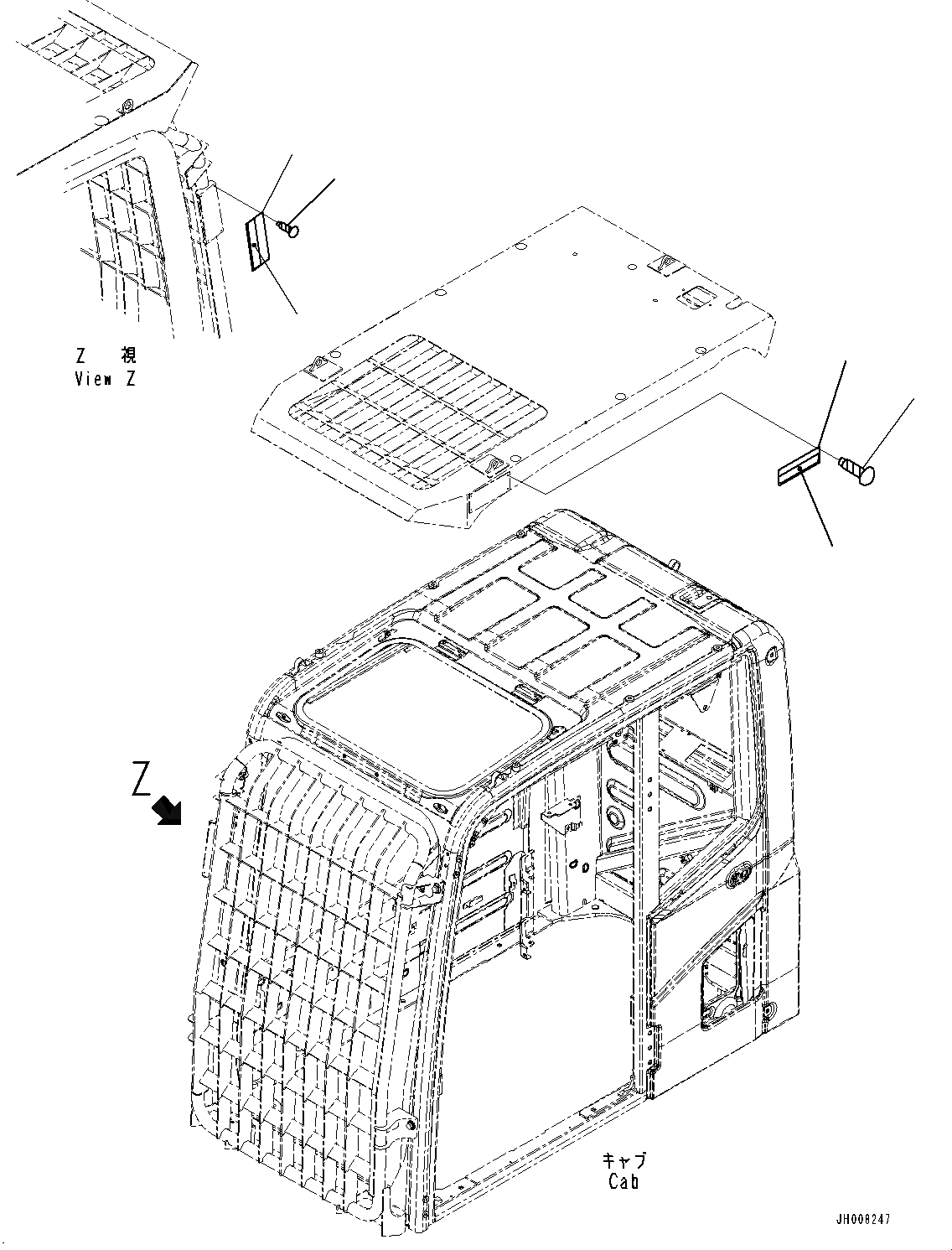 Z 視
View Z

Z

キャブ
Cab

JH008247