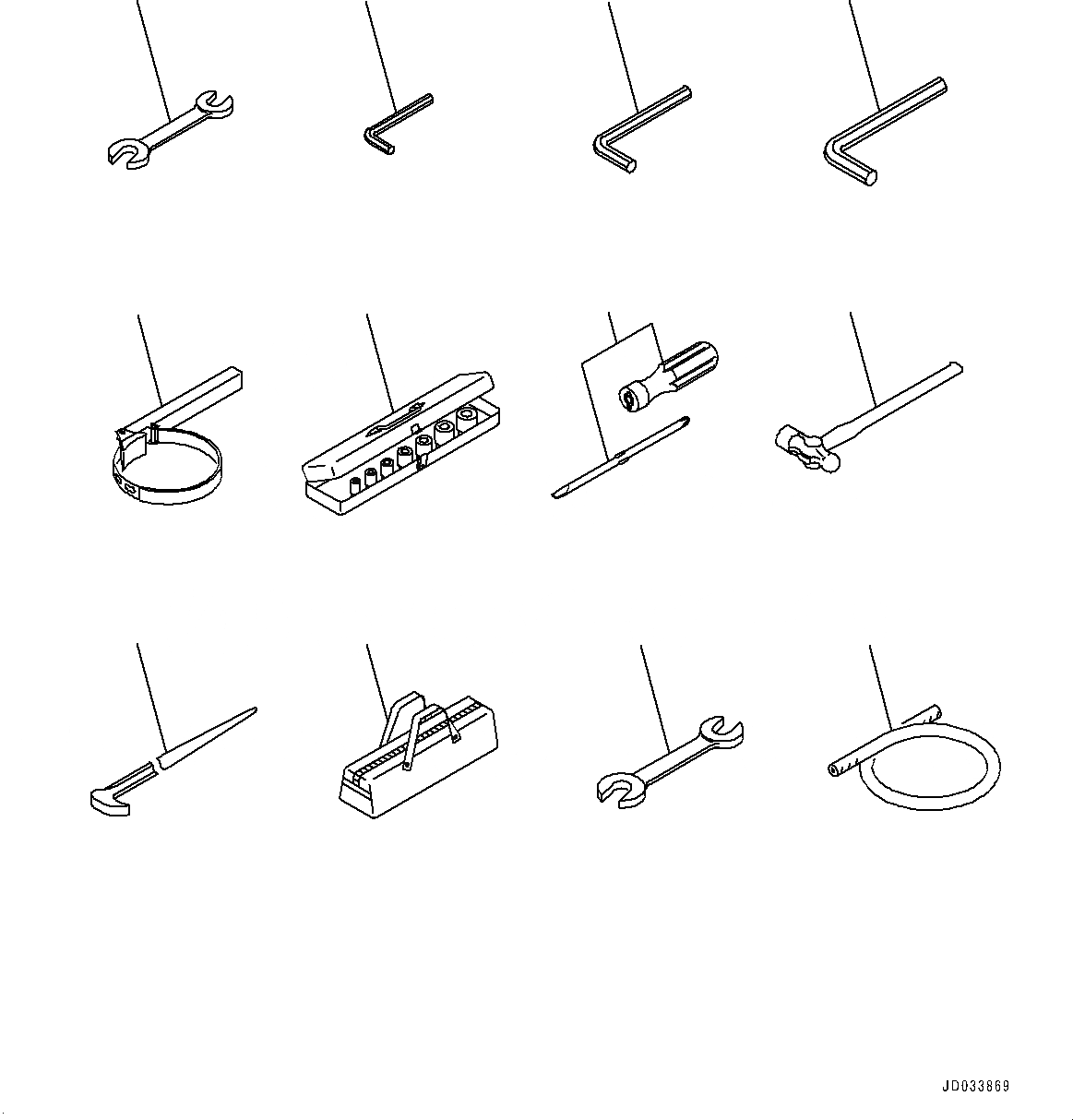 JD033869