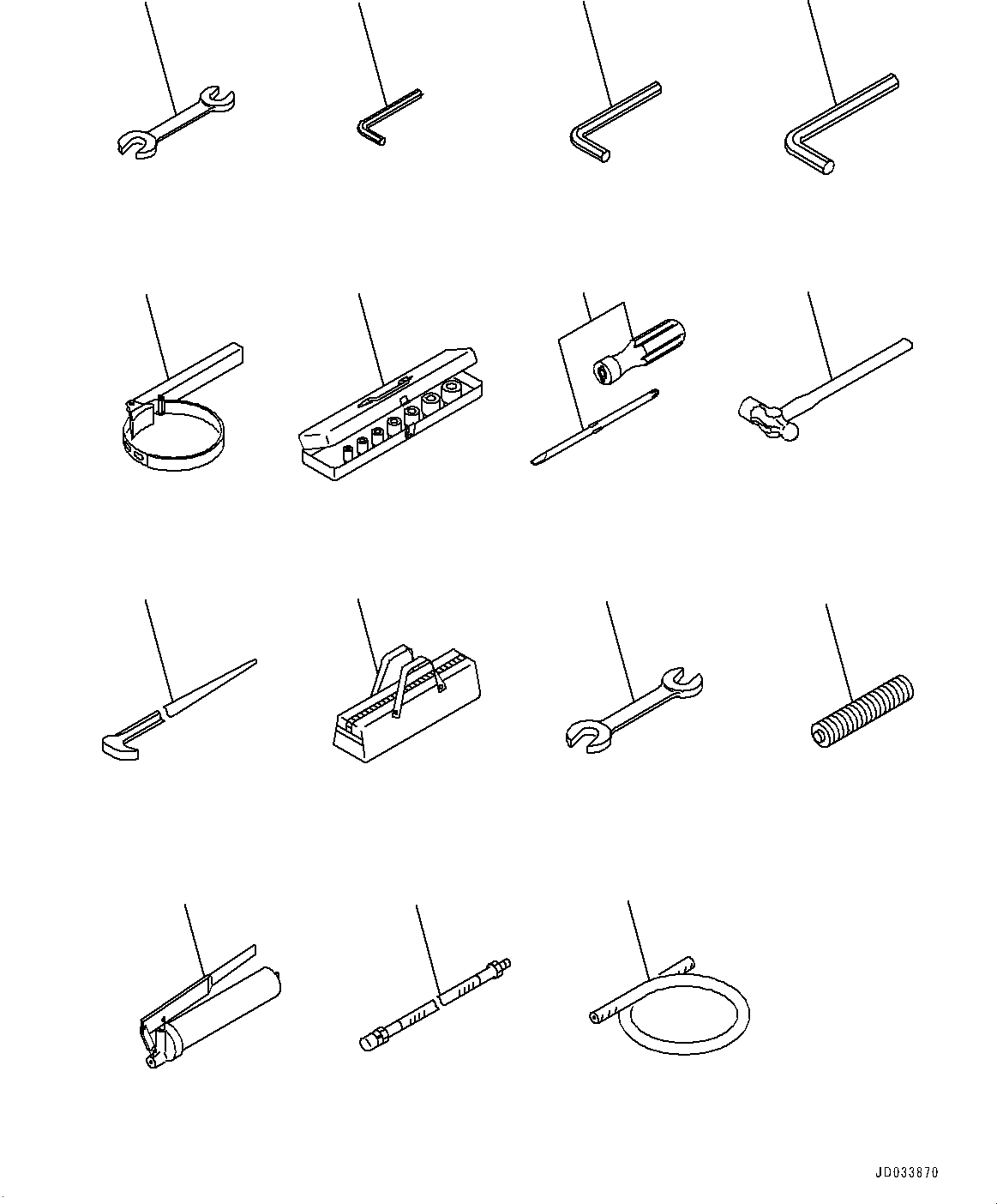 JD033870