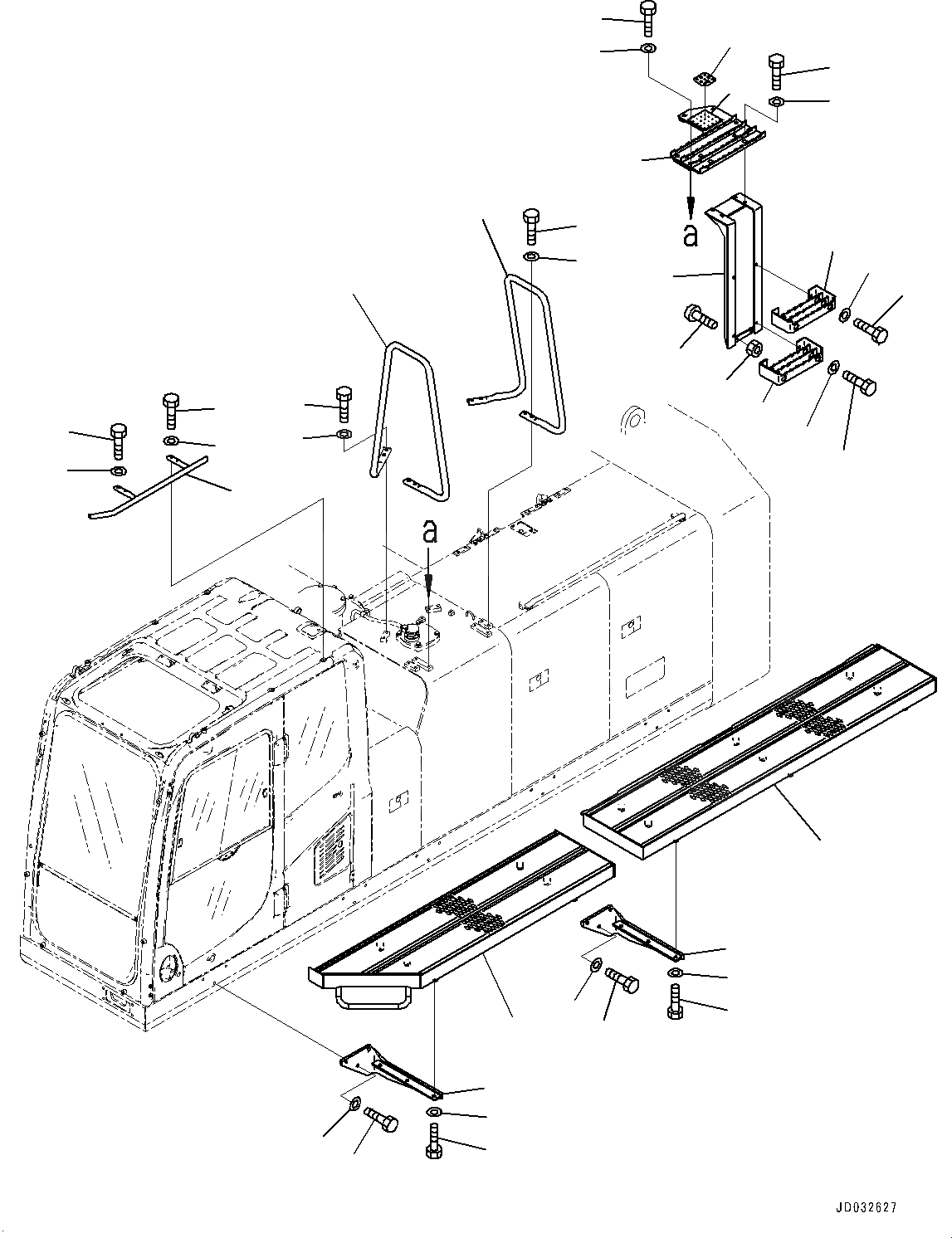 a

a

JD032627