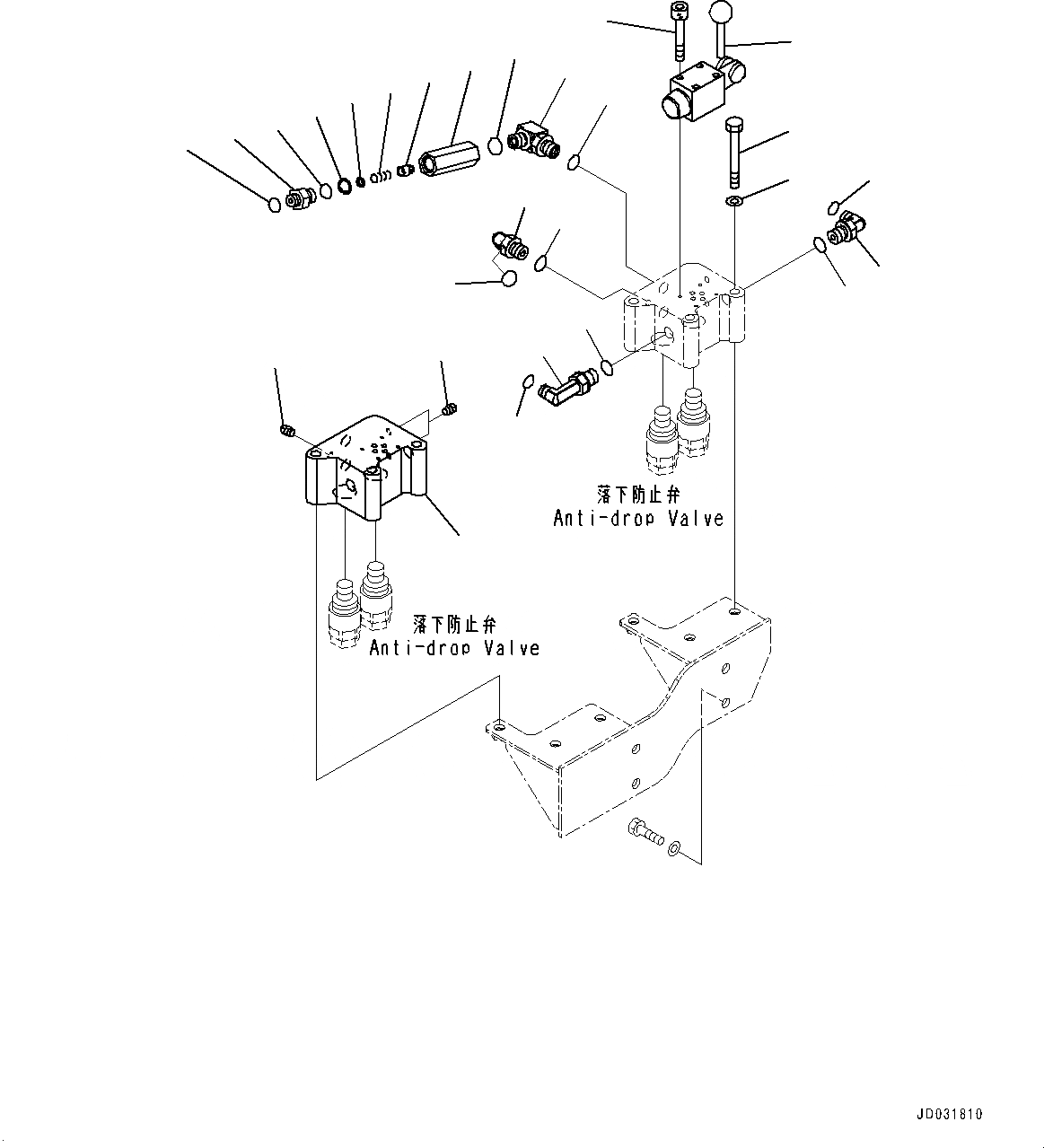 落下防止弁
Anti-drop Valve

落下防止弁
Anti-drop Valve

JD031810