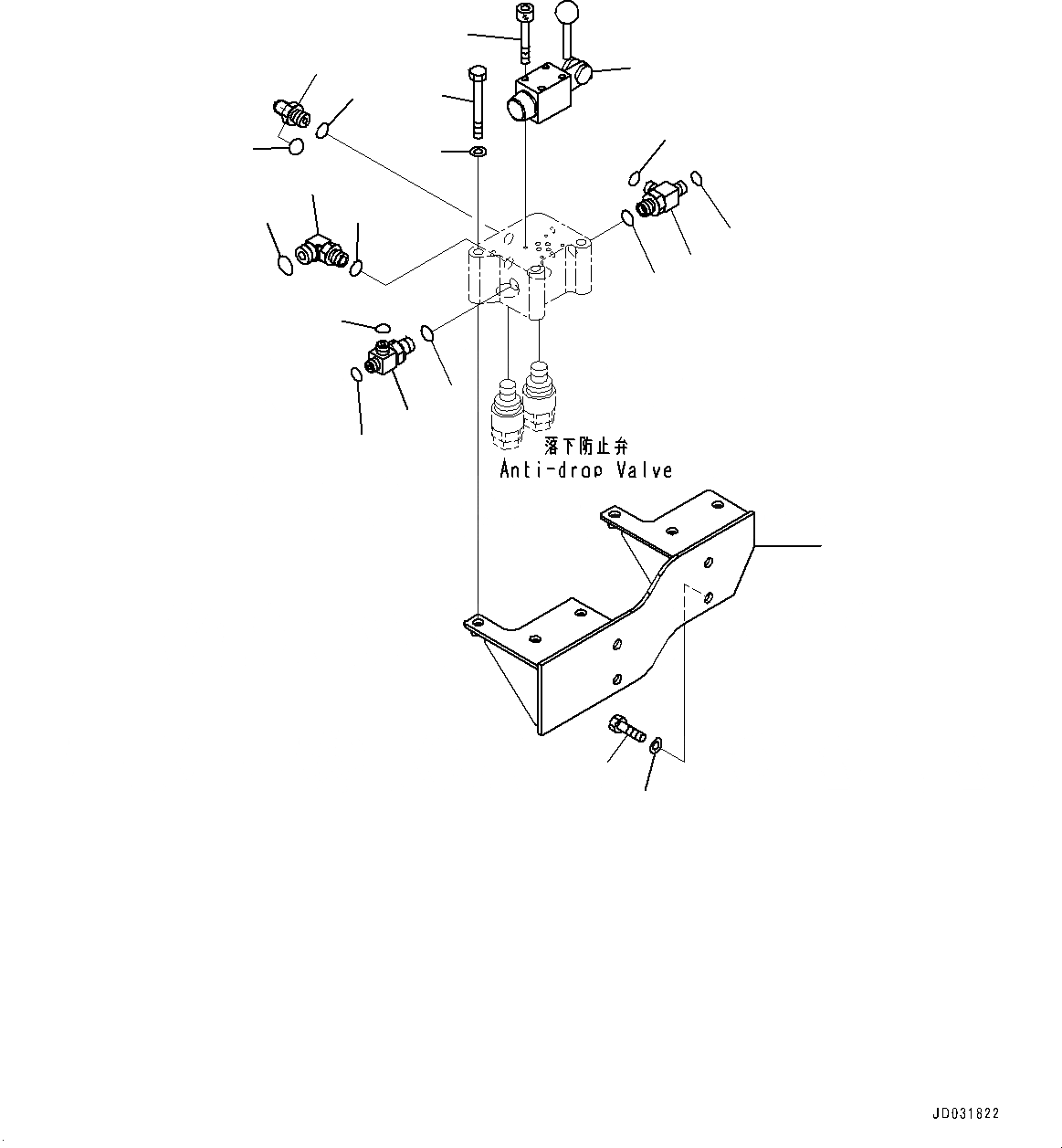 落下防止弁
Anti-drop Valve

JD031822