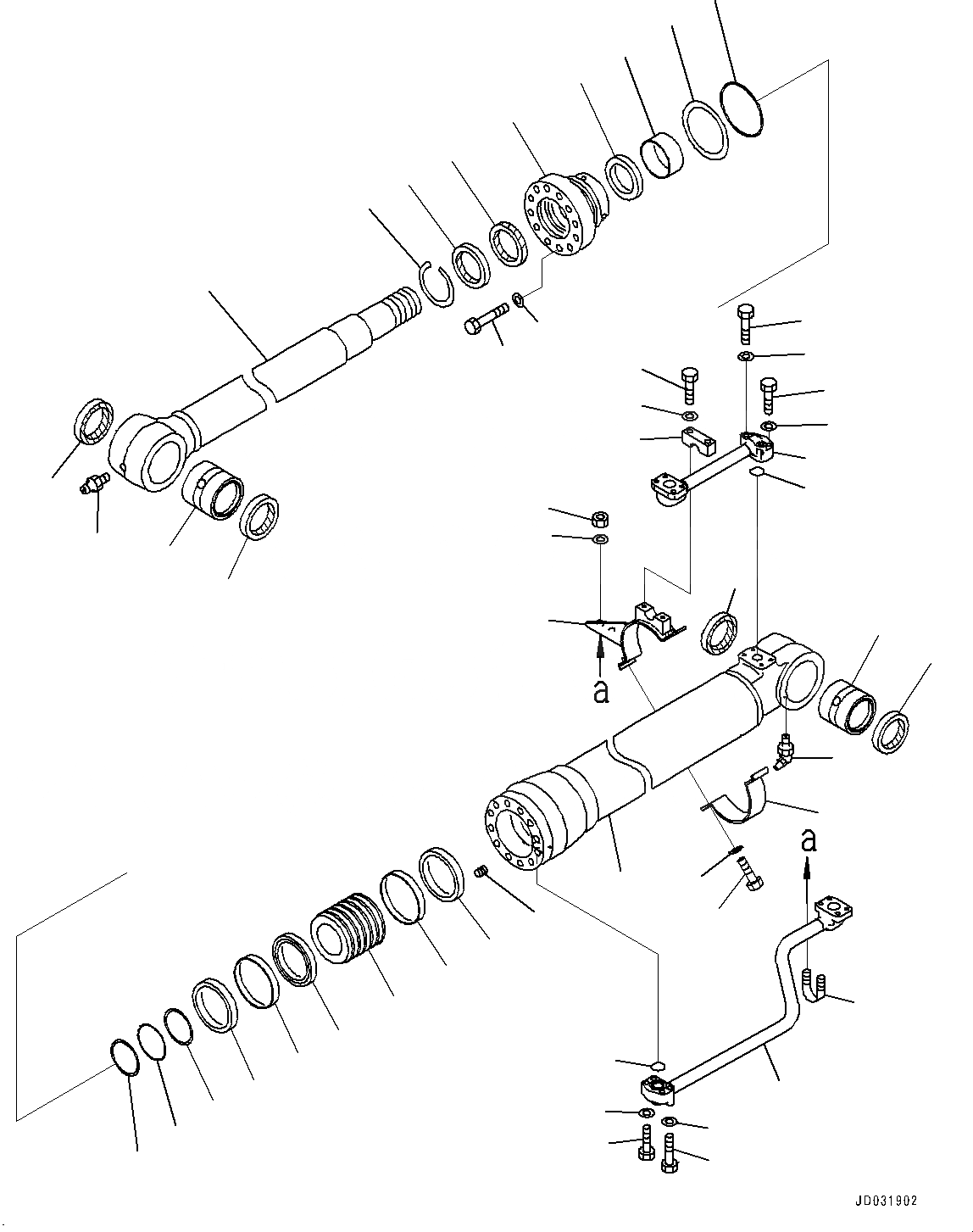 a

a

JD031902