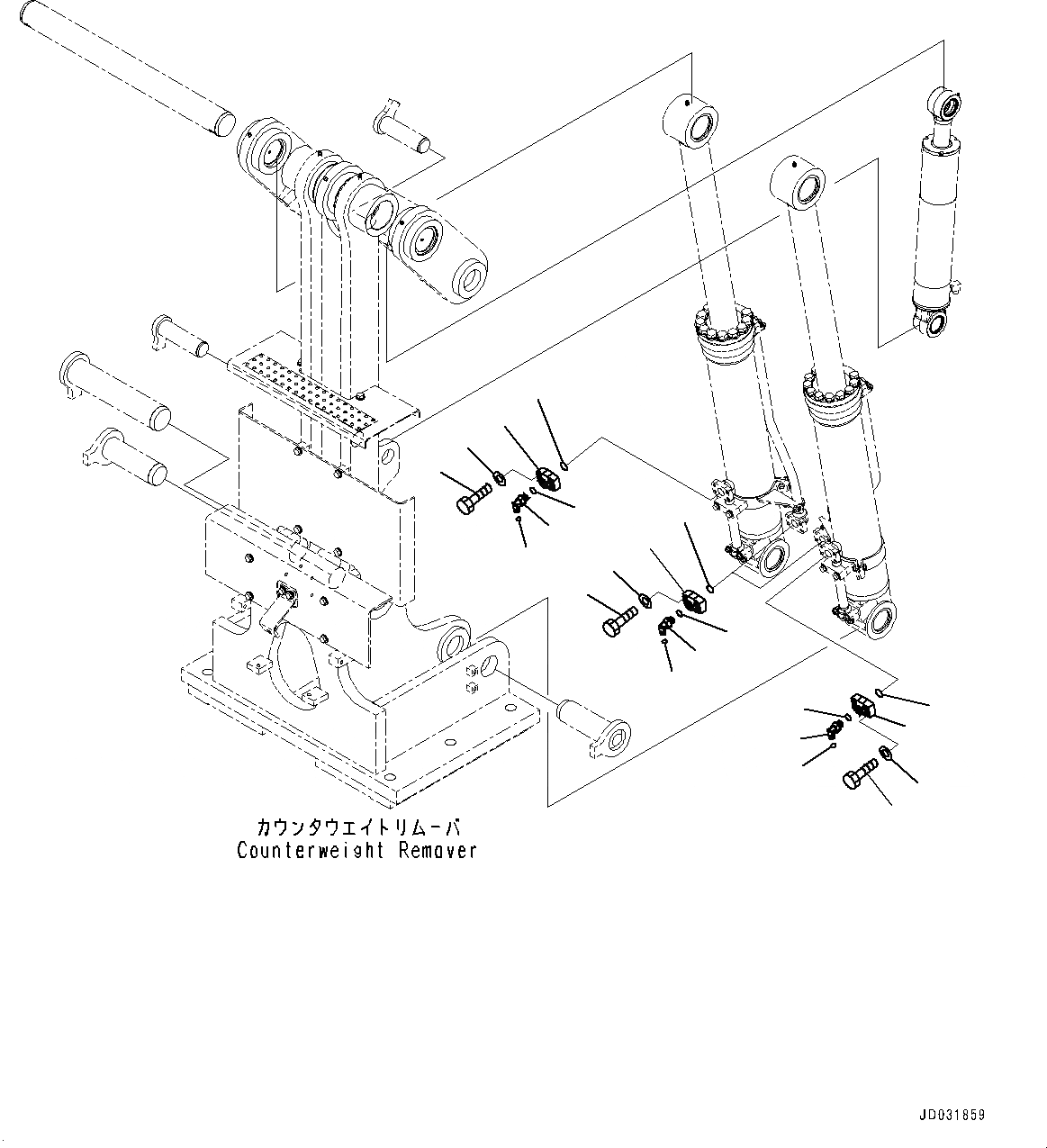 カウンタウエイトリムーバ
Counterweight Remover

JD031859