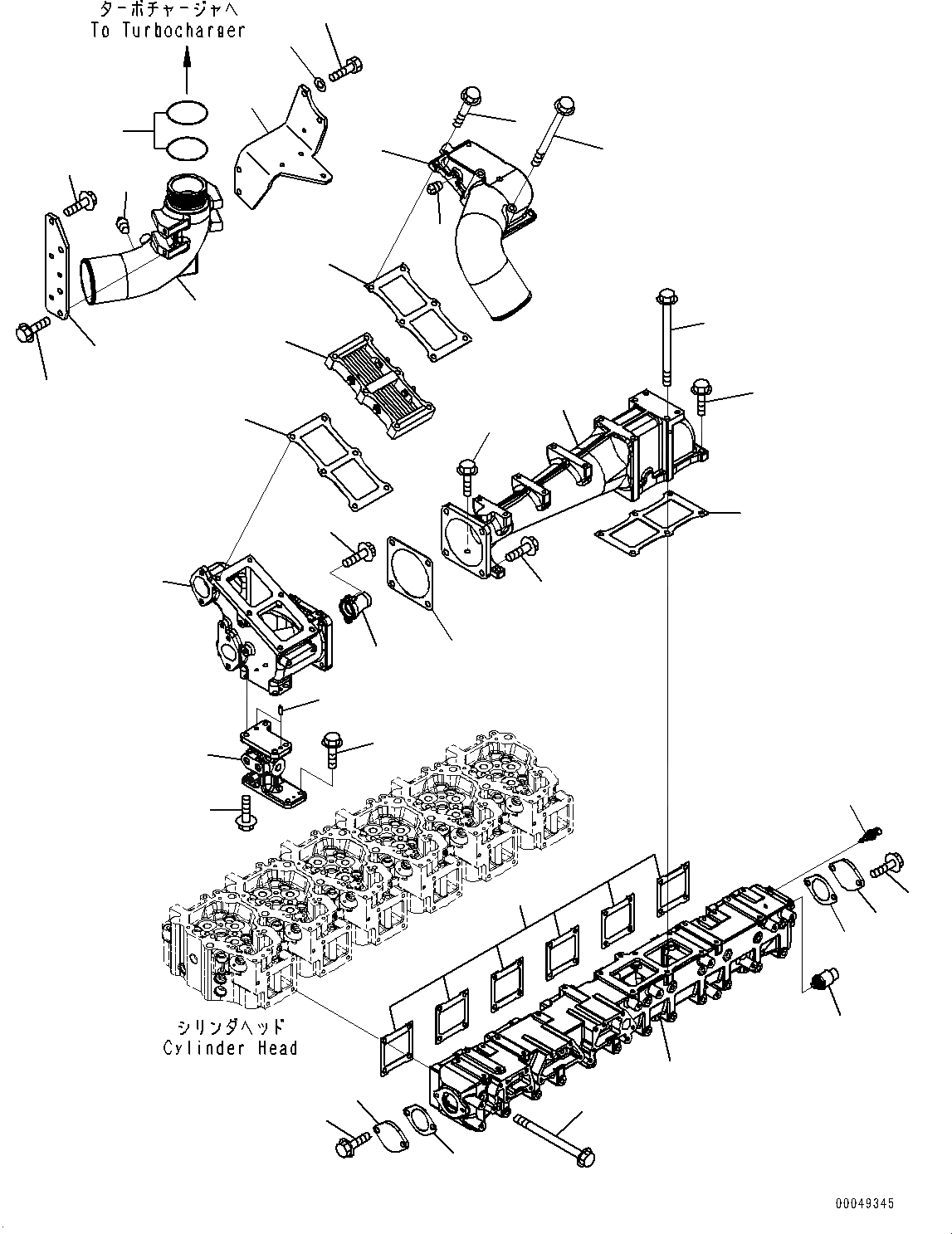 ターボチャージャへ
To Turbocharger

シリンダヘッド
Cylinder Head

00049345