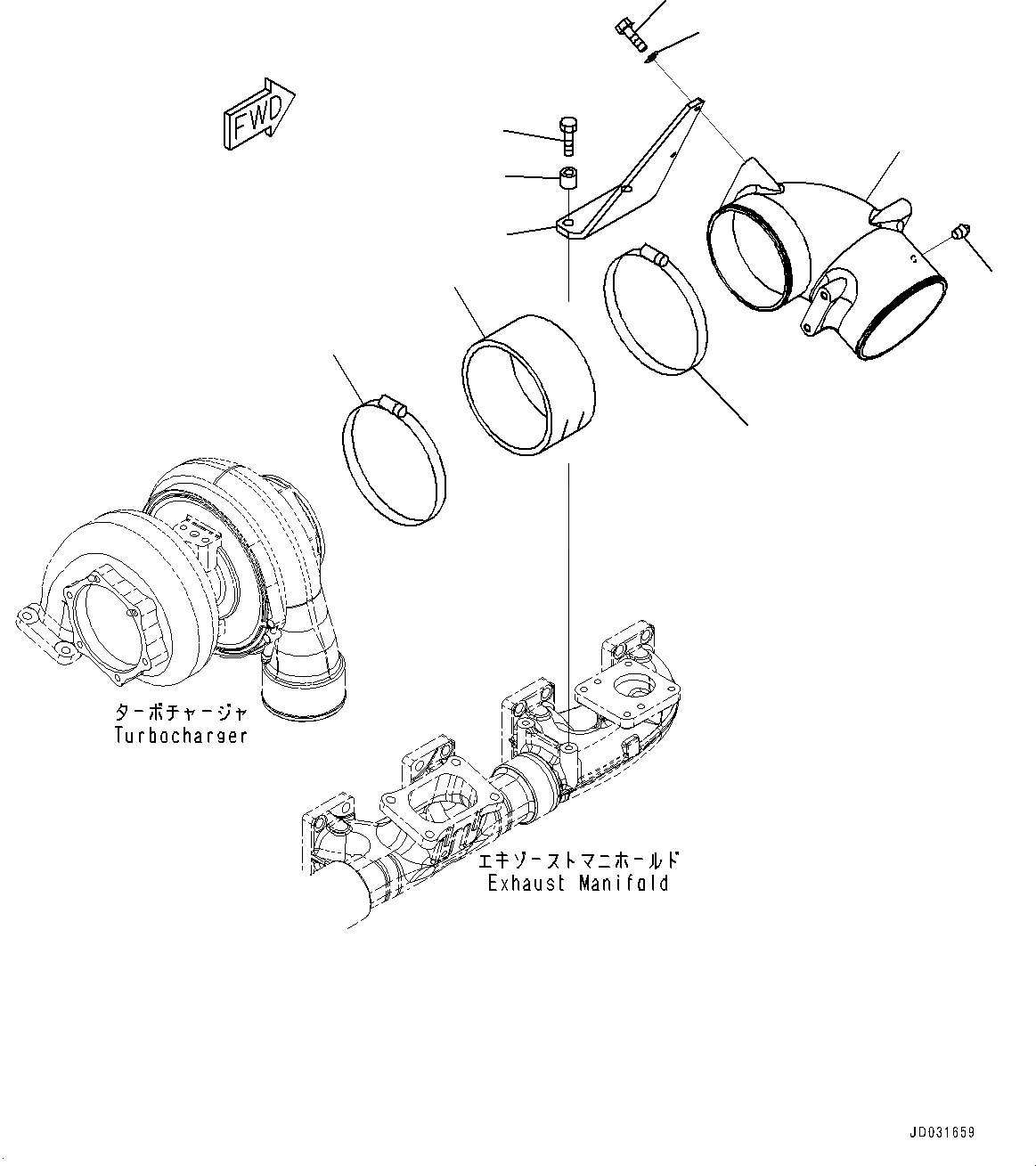 FWD

ターボチャージャ
Turbocharger

エキゾーストマニホールド
Exhaust Manifold

JD031659