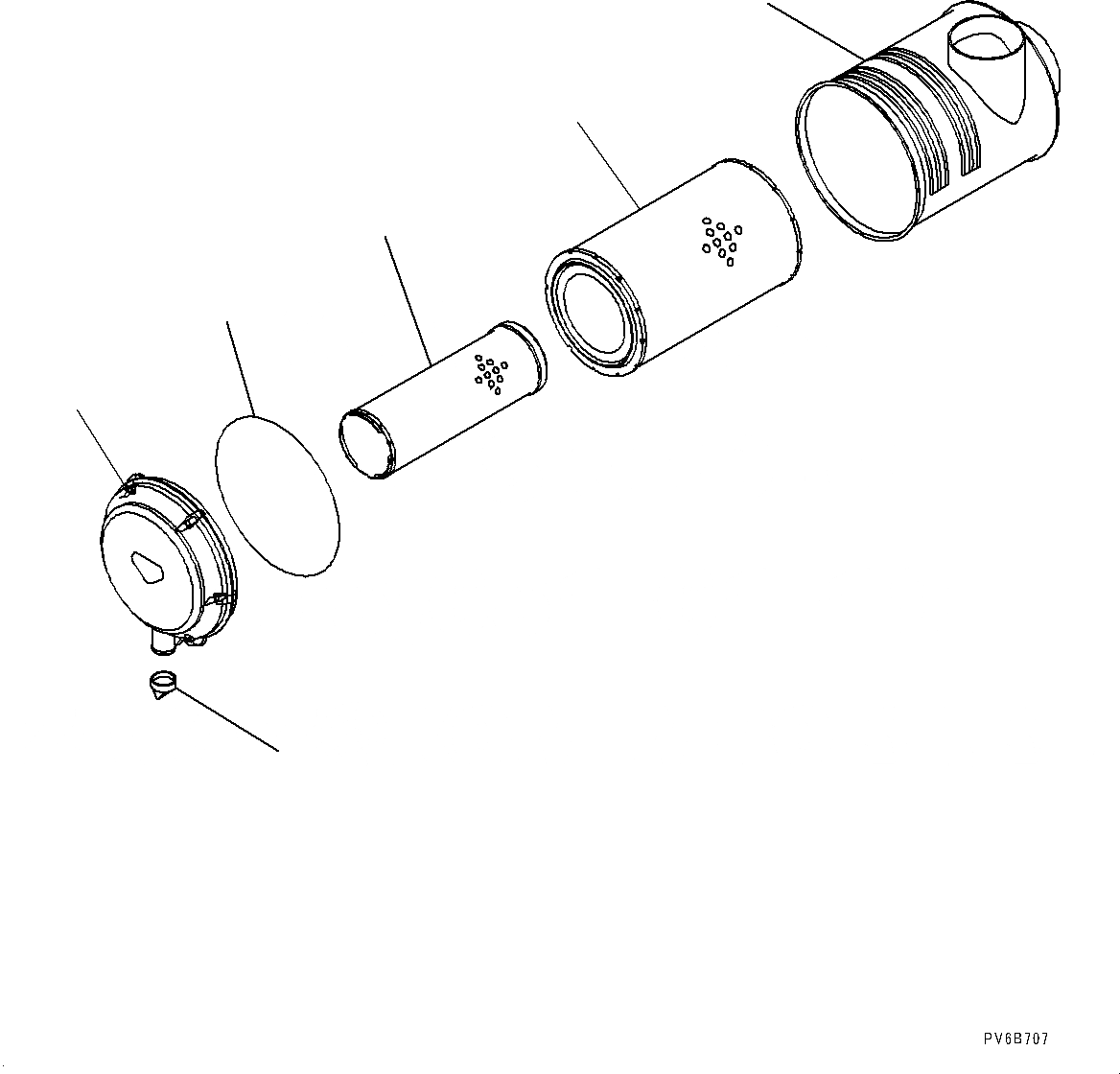 PV6B707