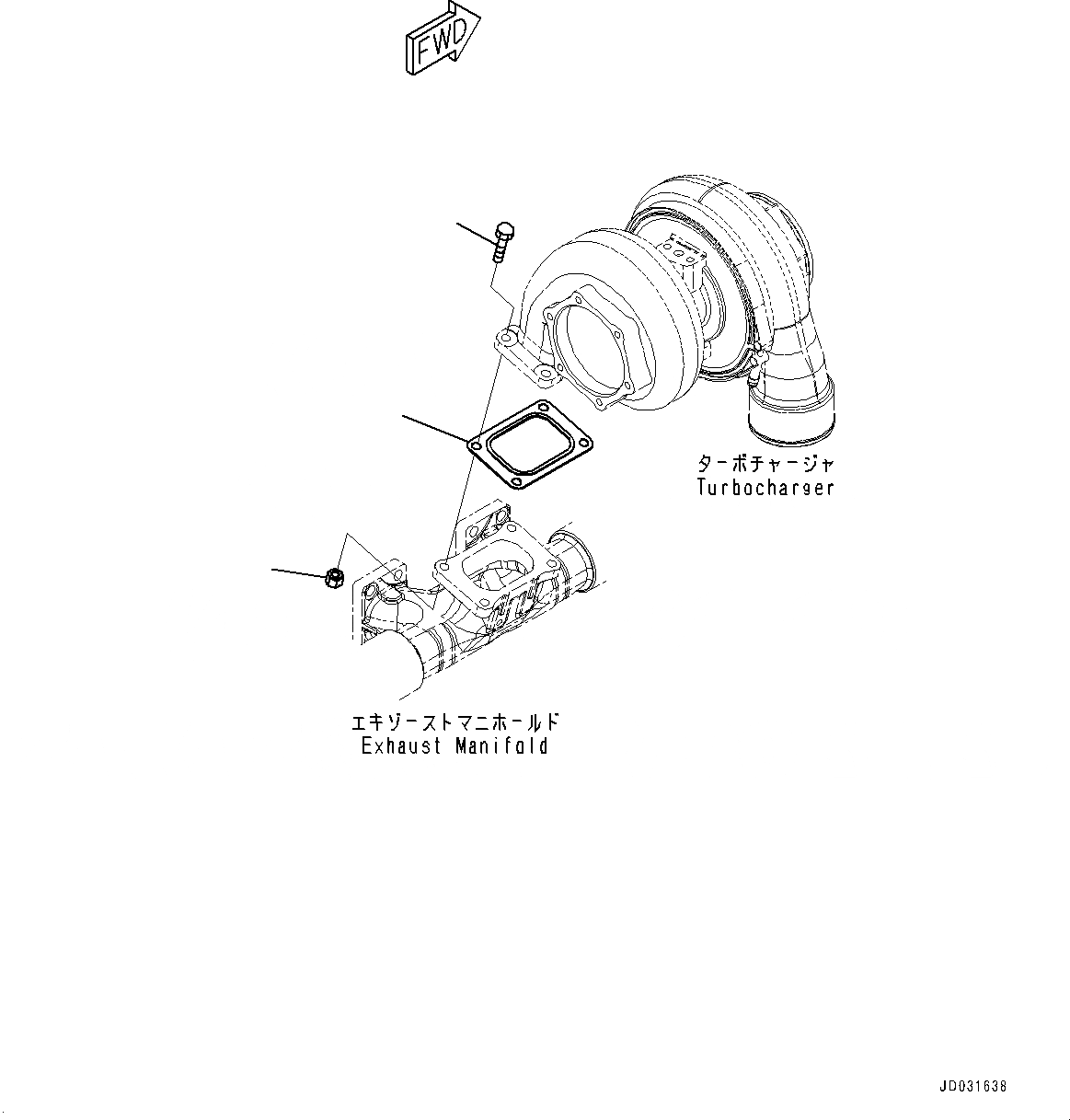 FWD

ターボチャージャ
Turbocharger

エキゾーストマニホールド
Exhaust Manifold

JD031638