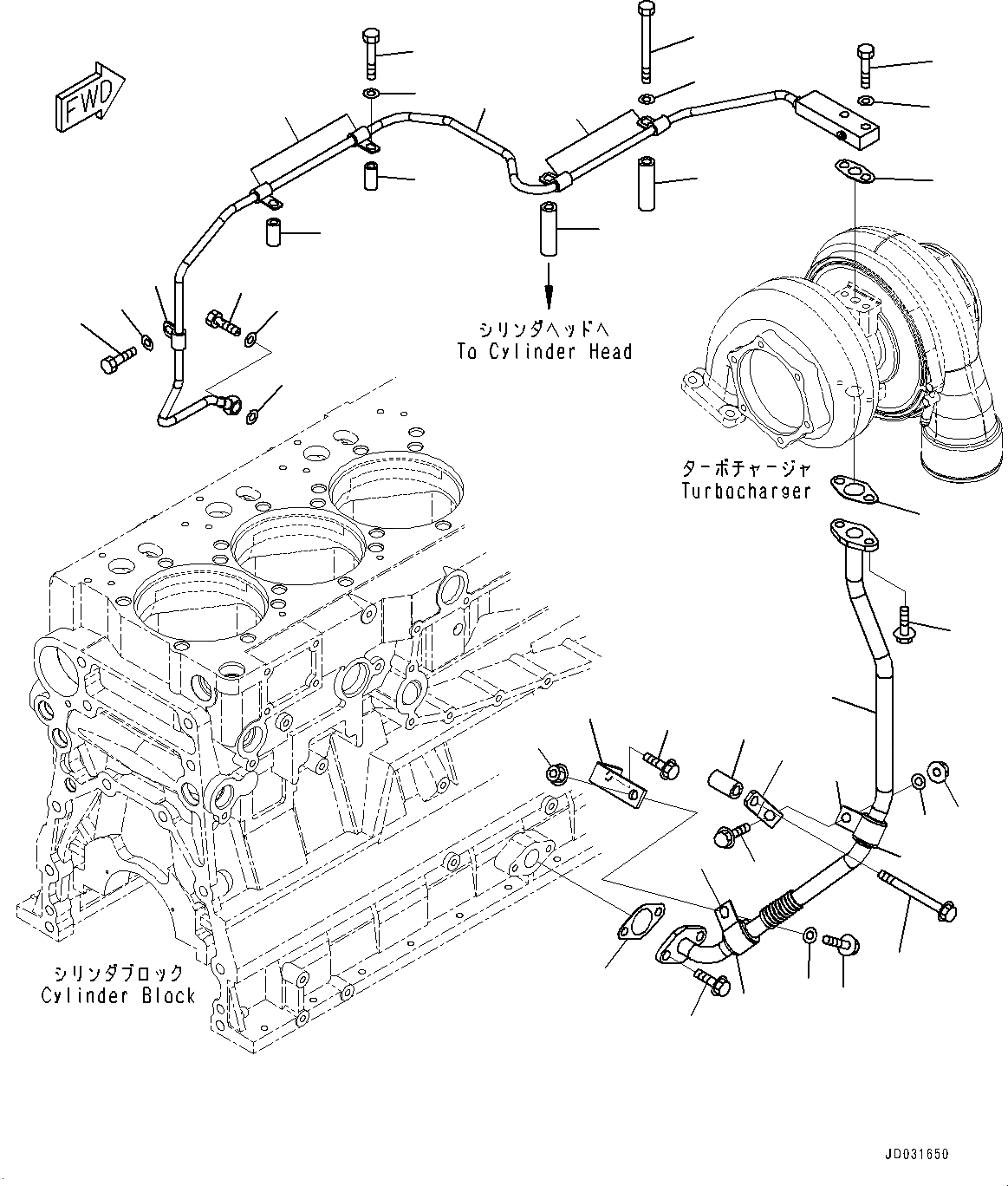 FWD

シリンダヘッドへ
To Cylinder Head

ターボチャージャ
Turbocharger

シリンダブロック
Cylinder Block

JD031650