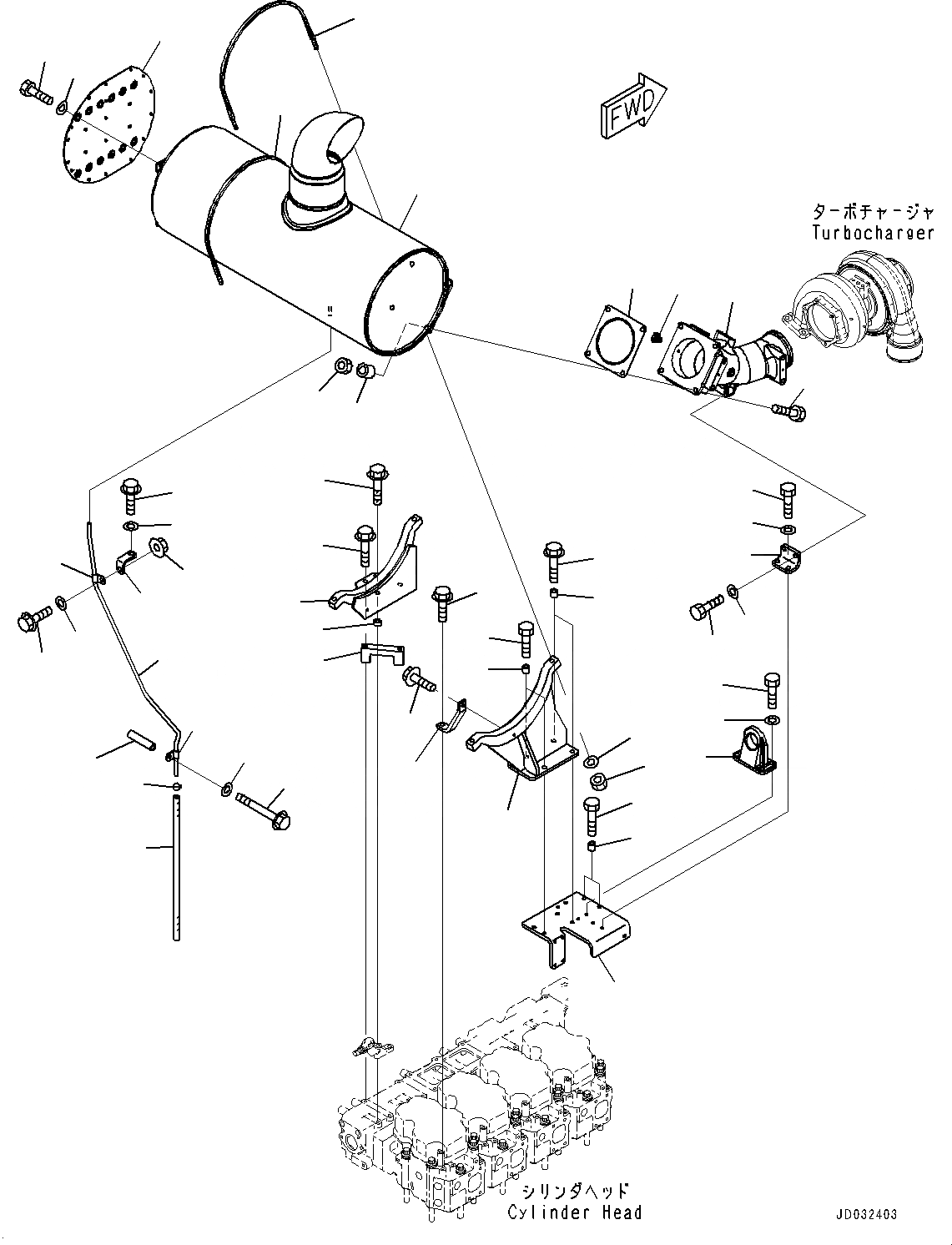 FWD

ターボチャージャ
Turbocharger

シリンダヘッド
Cylinder Head

JD032403