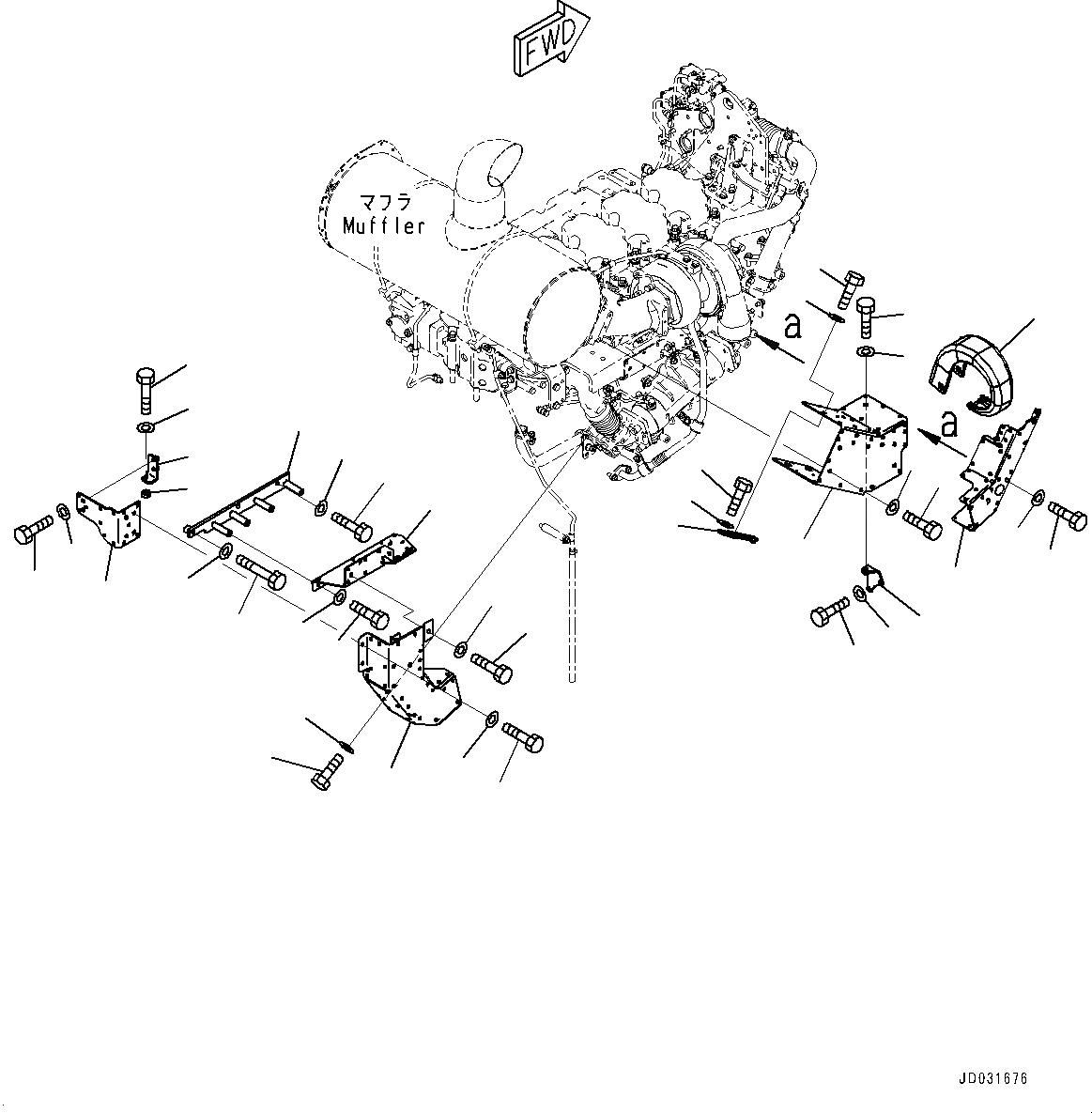 FWD

マフラ
Muffler

a

a

JD031676