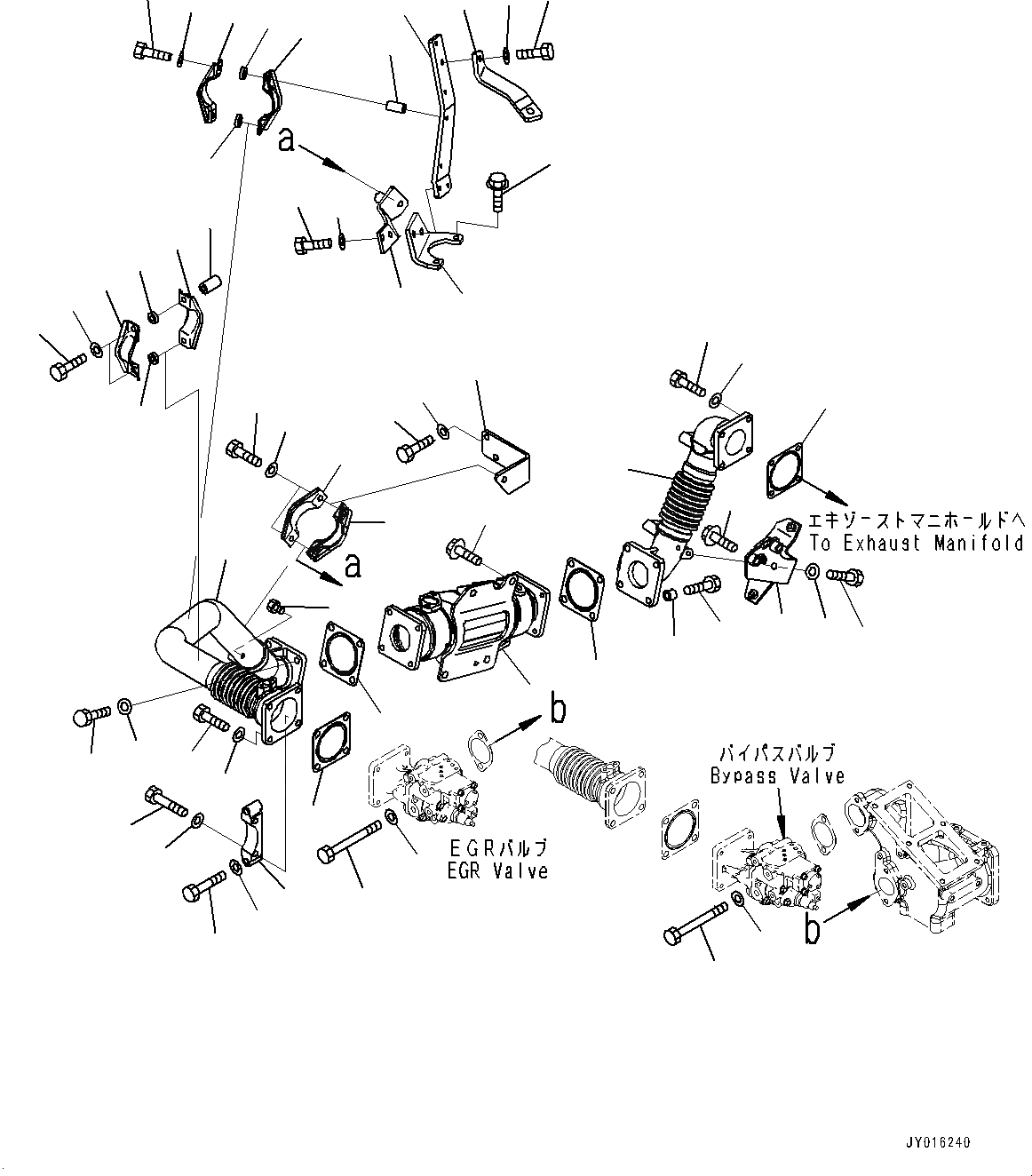 a

a

エキゾーストマニホールドへ
To Exhaust Manifold

b

バイパスバルブ
Bypass Valve

EGRバルブ
EGR Valve

b

JY016240