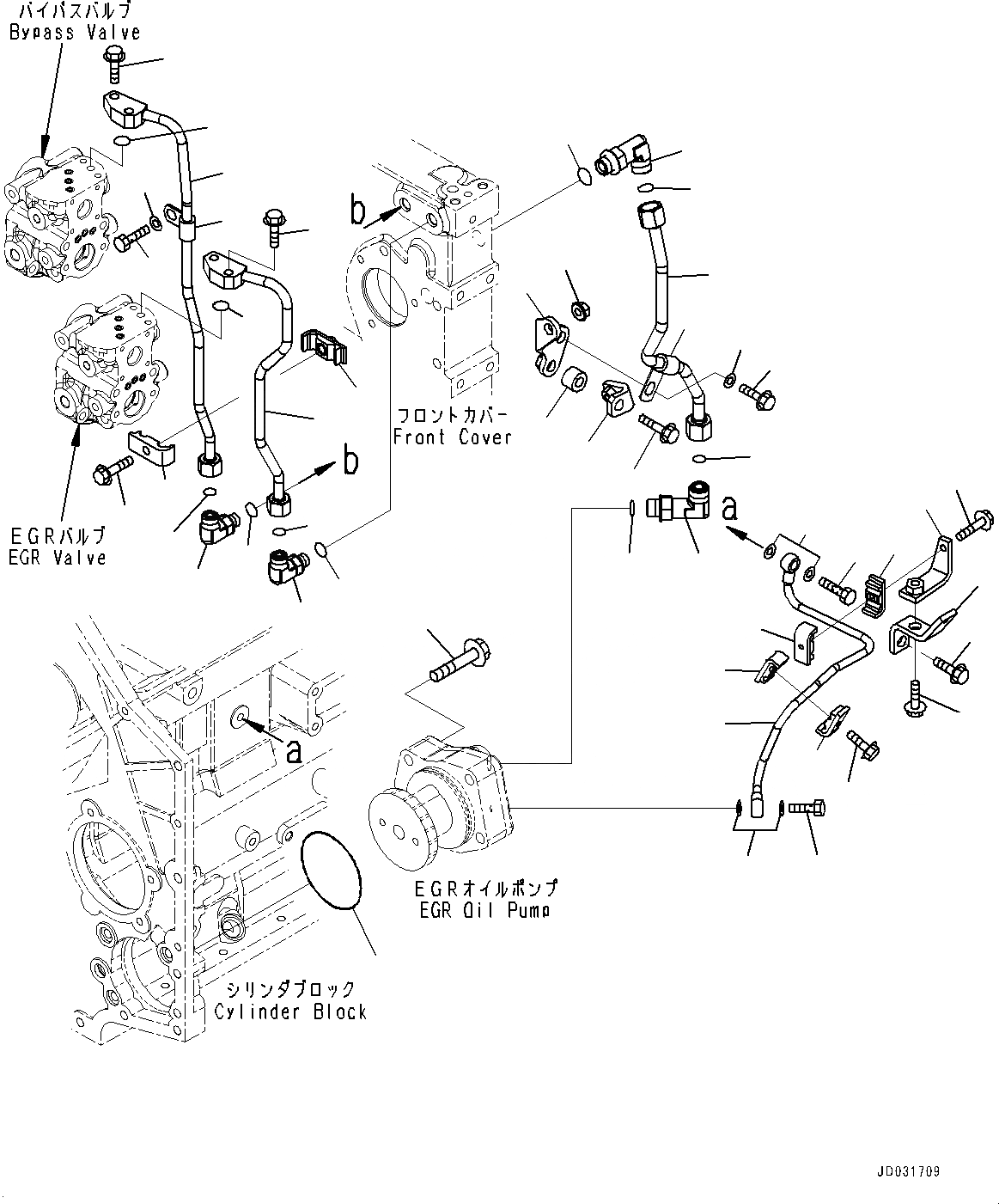 バイパスバルブ
Bypass Valve

b

フロントカバー
Front Cover

b

EGRバルブ
EGR Valve

a

a

EGRオイルポンプ
EGR Oil Pump

シリンダブロック
Cylinder Block

JD031709