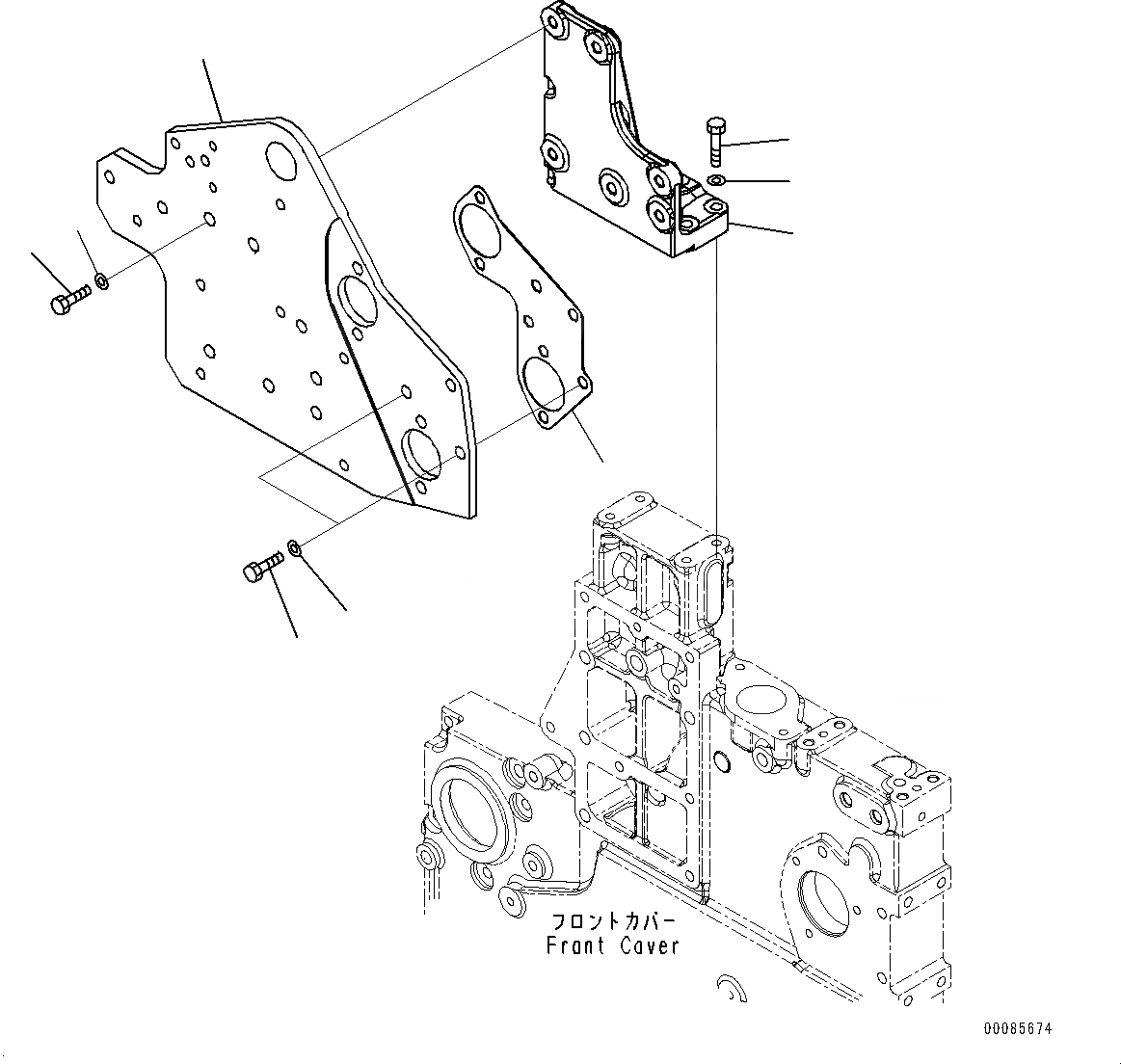 フロントカバー
Front Caver

00085674