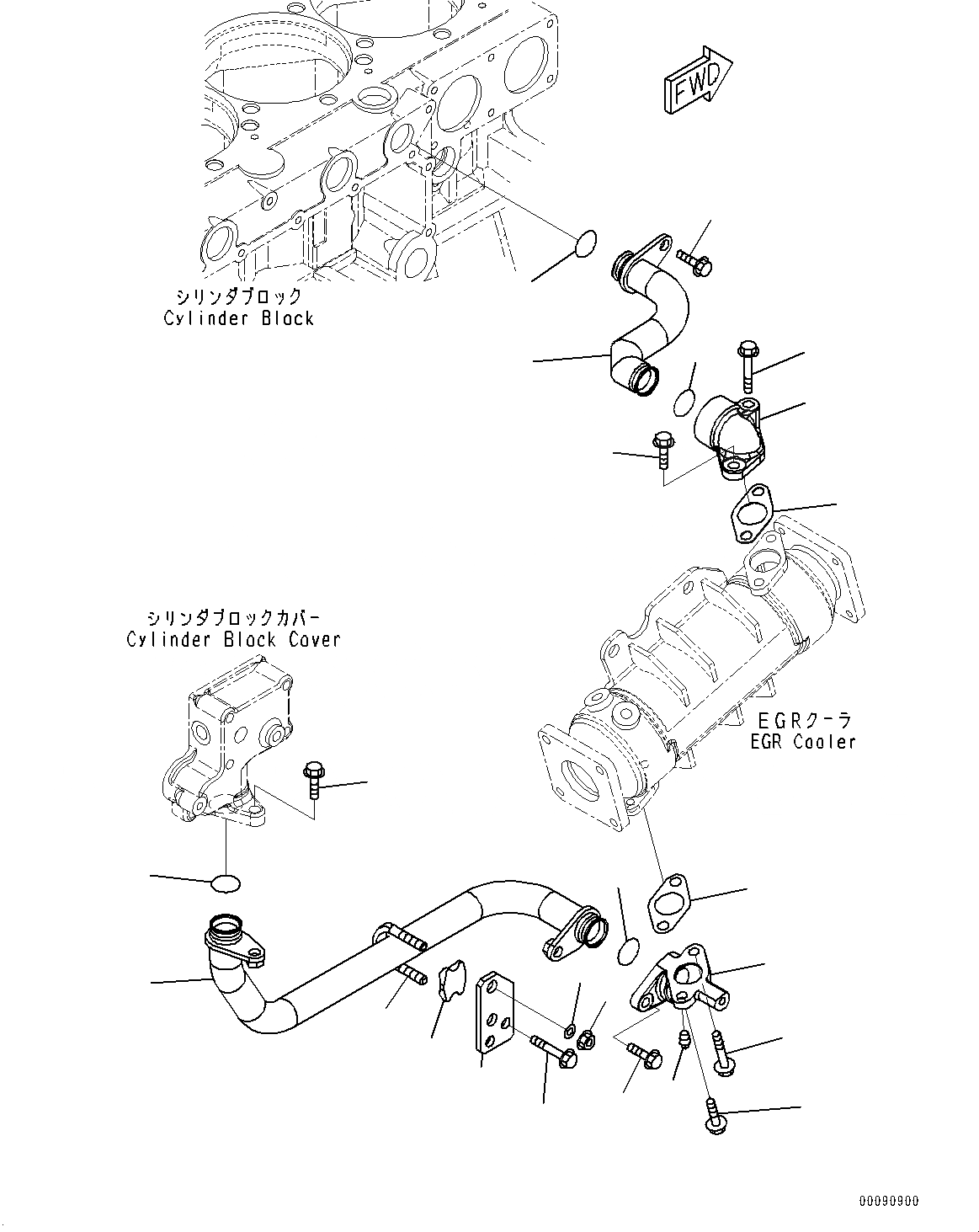 FWD

シリンダブロック
Cylinder Block

シリンダブロックカバー
Cylinder Block Cover

EGRクーラ
EGR Cooler

00090900