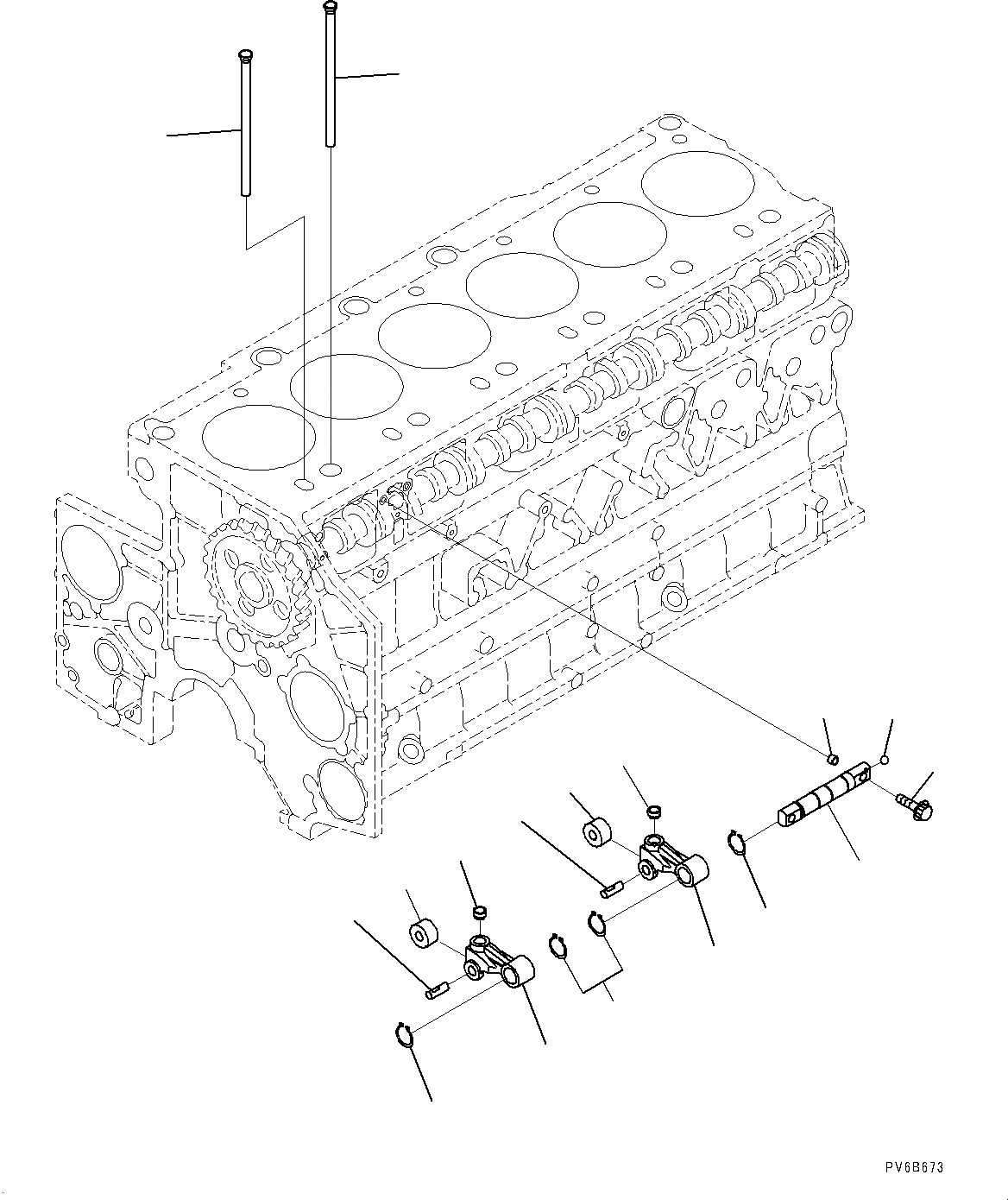 PV6B673