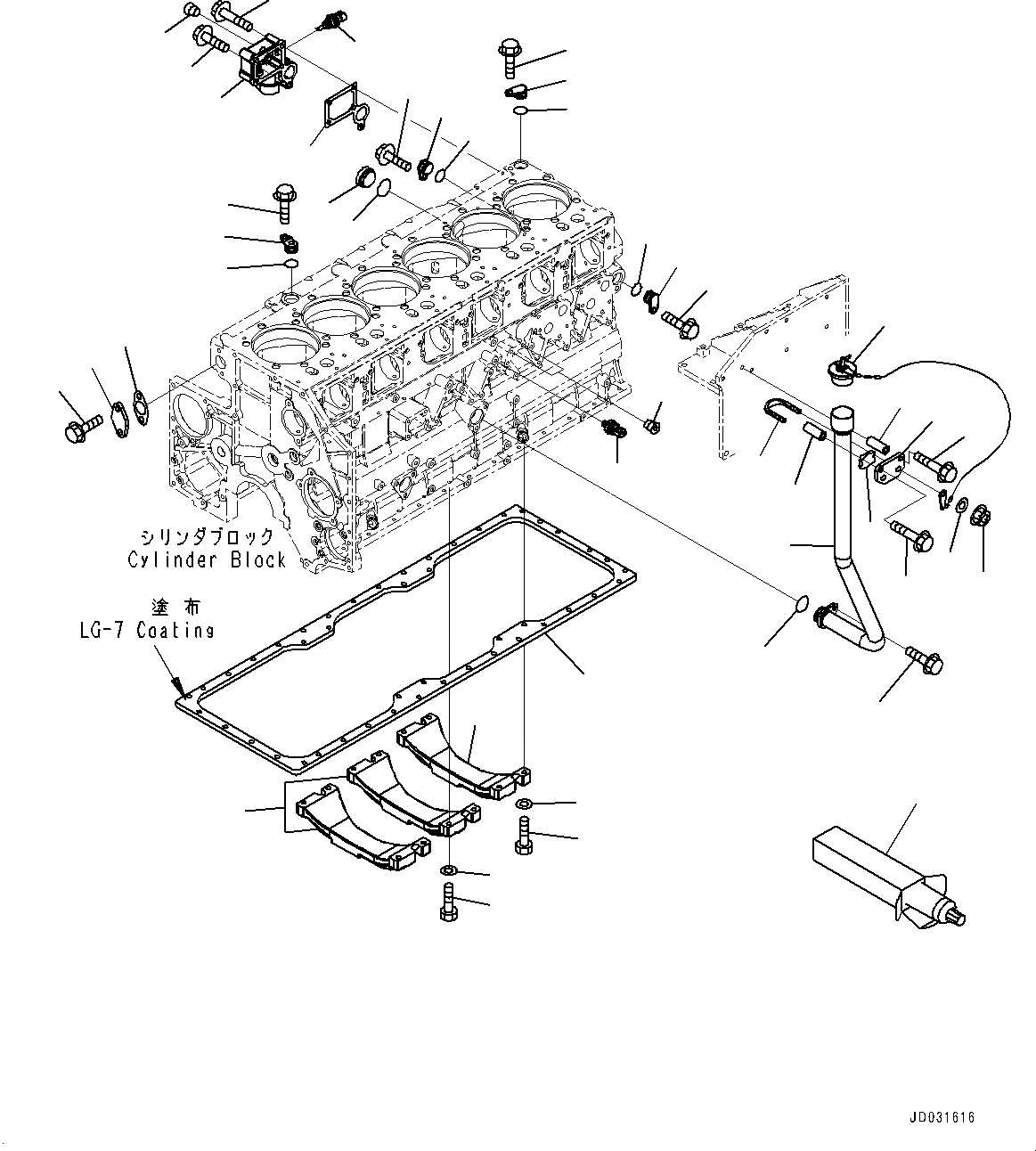 シリンダブロック
Cylinder Block

塗布
LG-7 Coating

JD031616