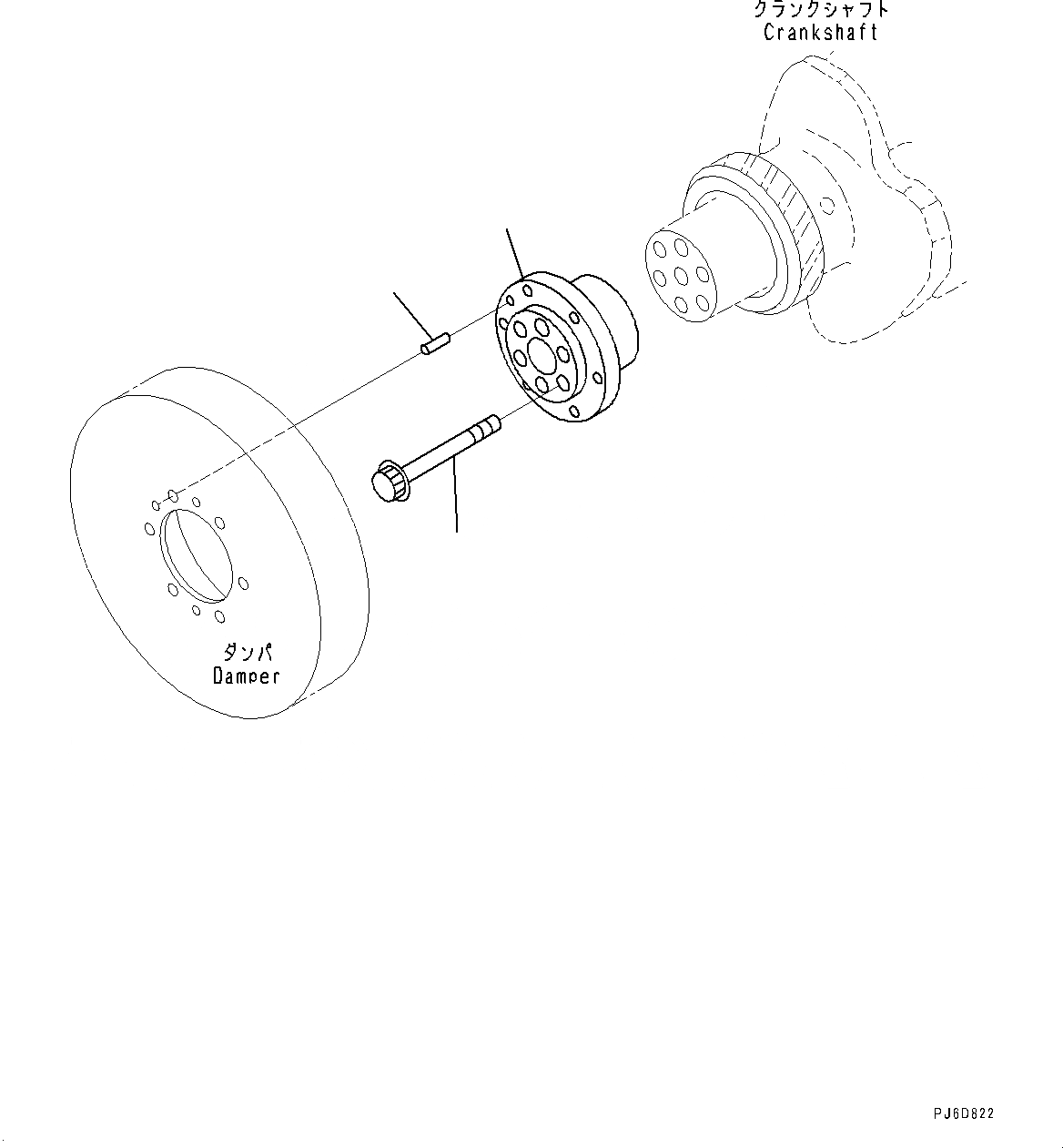 クランクシャフト
Crankshaft

ダンパ
Damper

PJ6D822