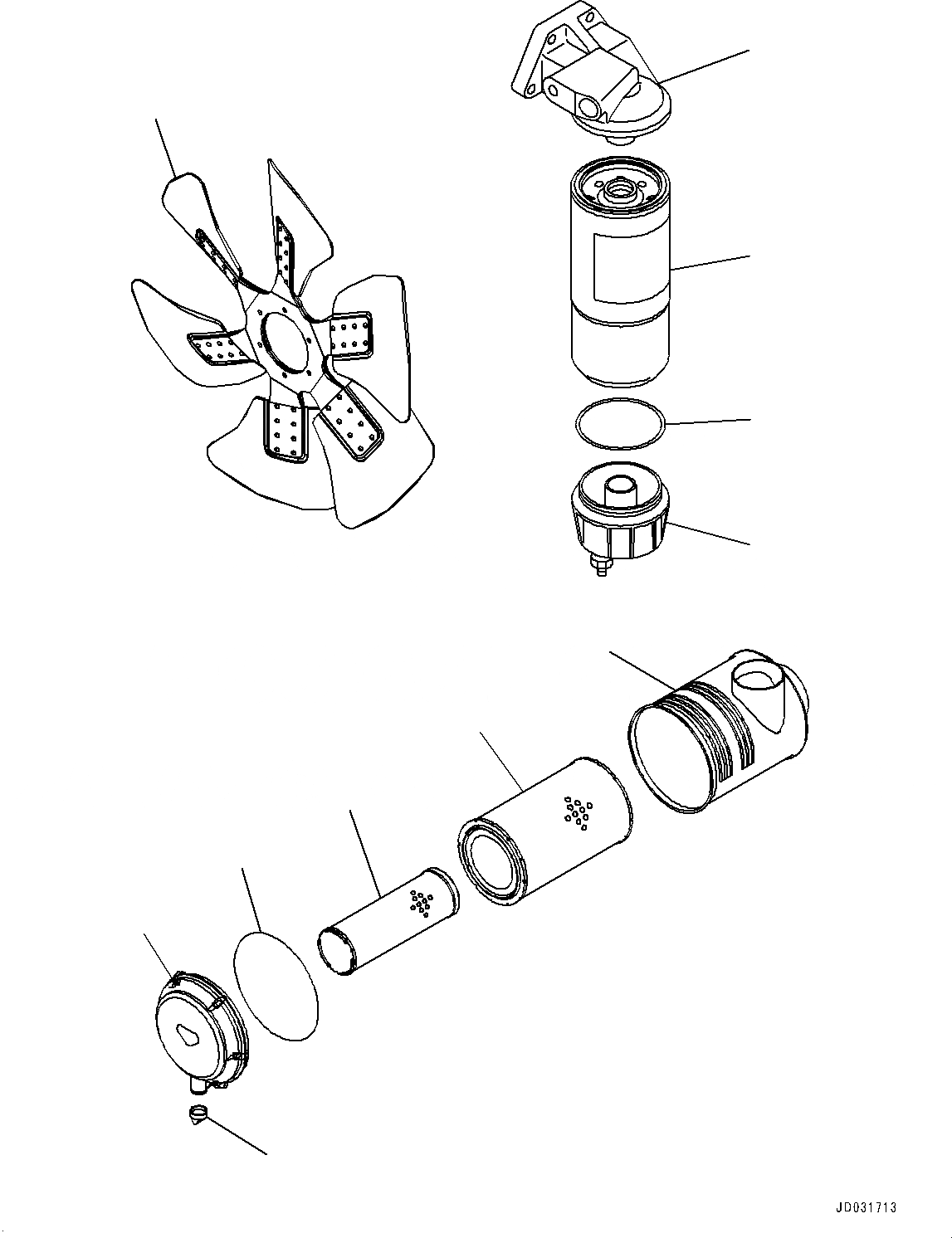 JD031713