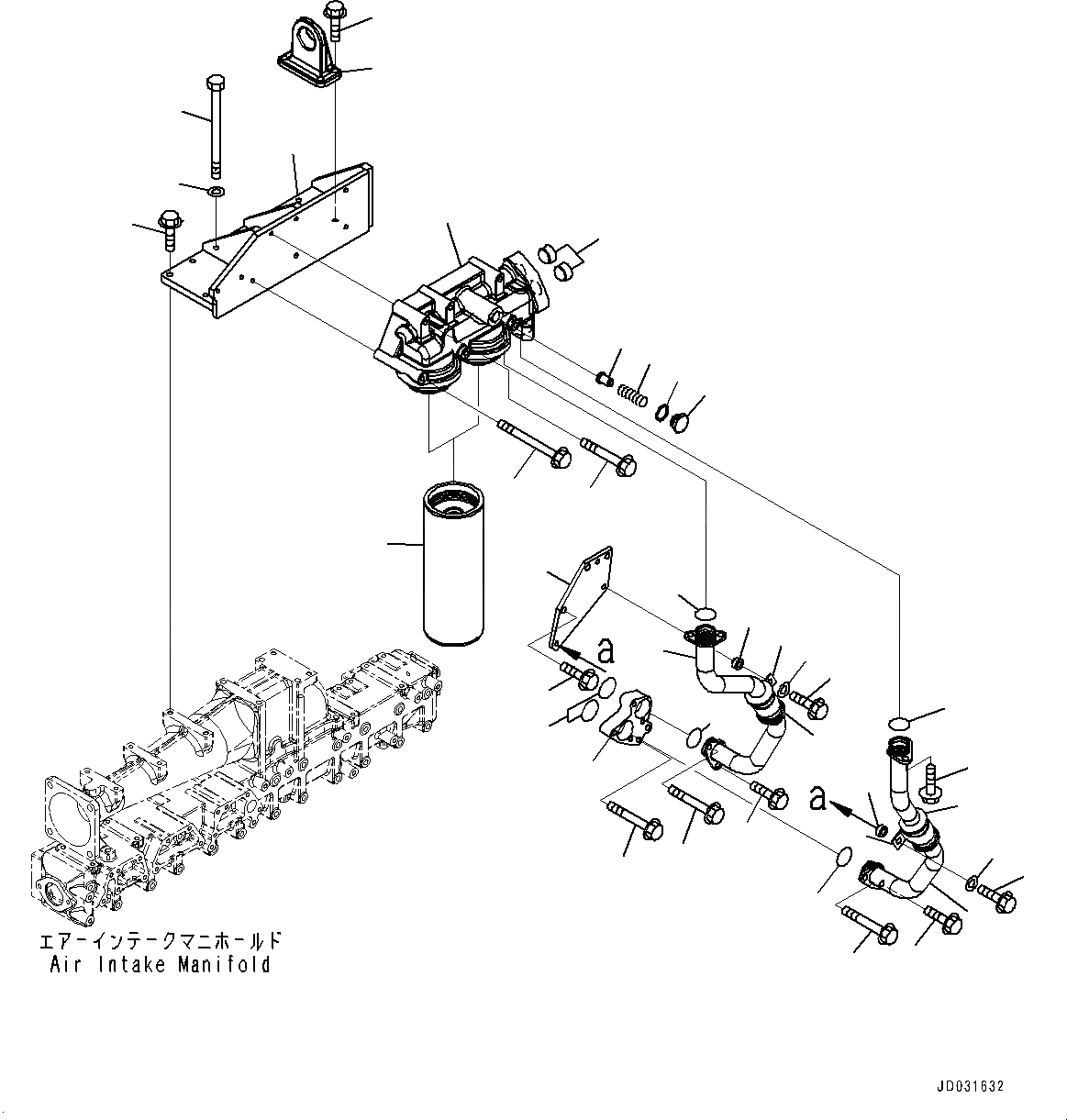 a

a

エアーインテークマニホールド
Air Intake Manifold

JD031632