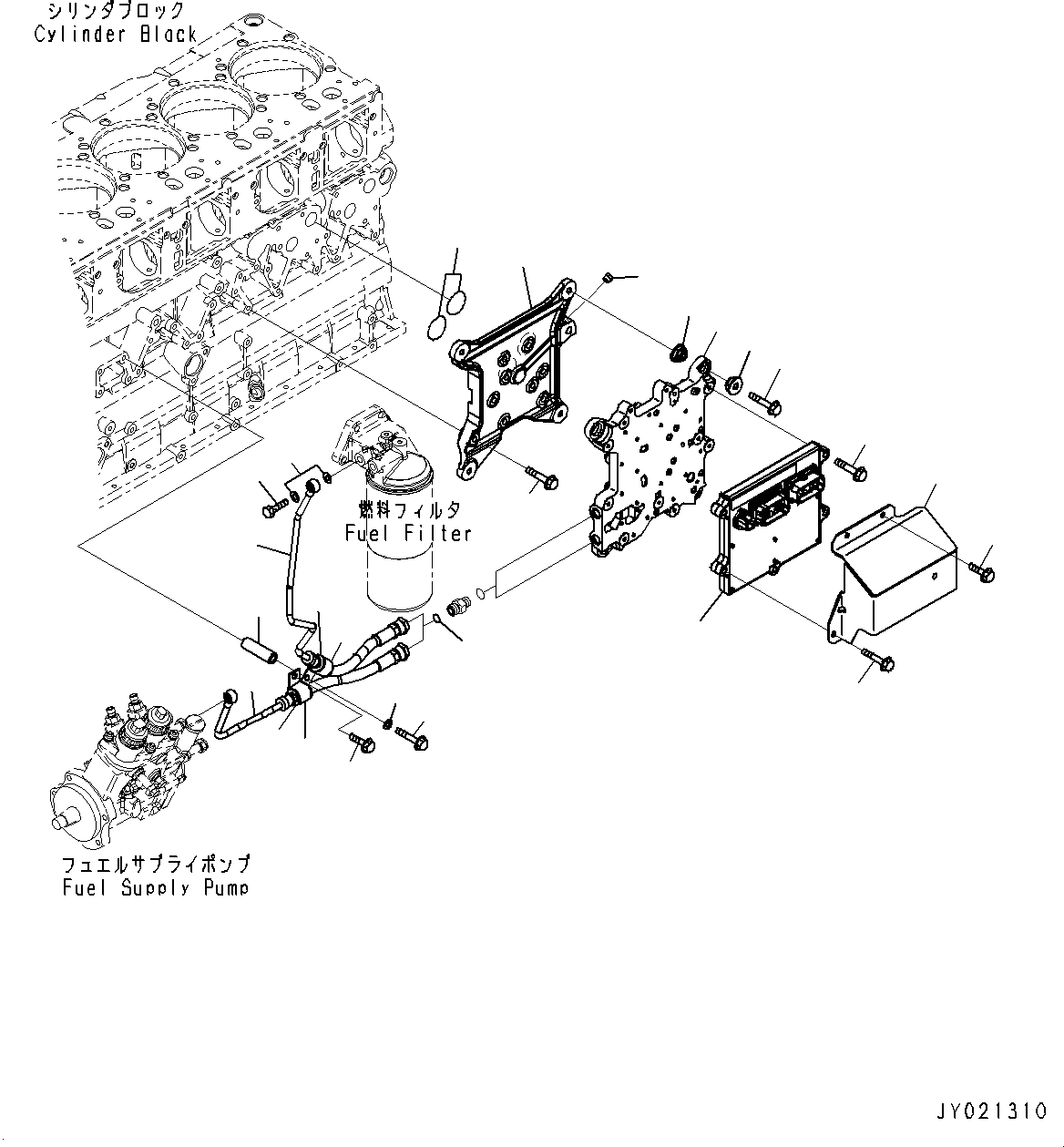 シリンダブロック
Cylinder Block

燃料フィルタ
Fuel Filter

フュエルサプライポンプ
Fuel Supply Pump

JY021310