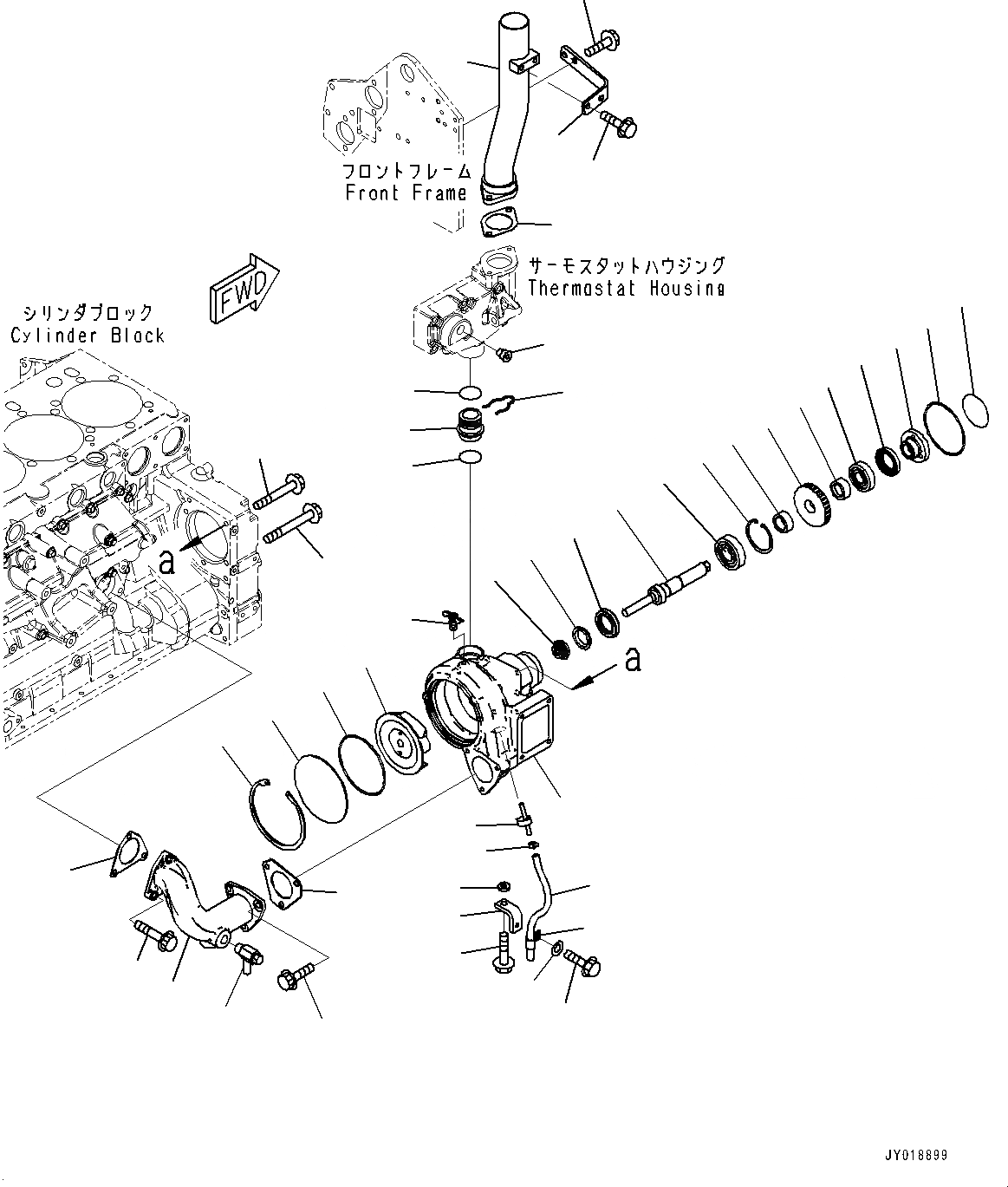 フロントフレーム
Front Frame

サーモスタットハウジング
Thermostat Housing

FWD

シリンダブロック
Cylinder Block

a

a

JY018899