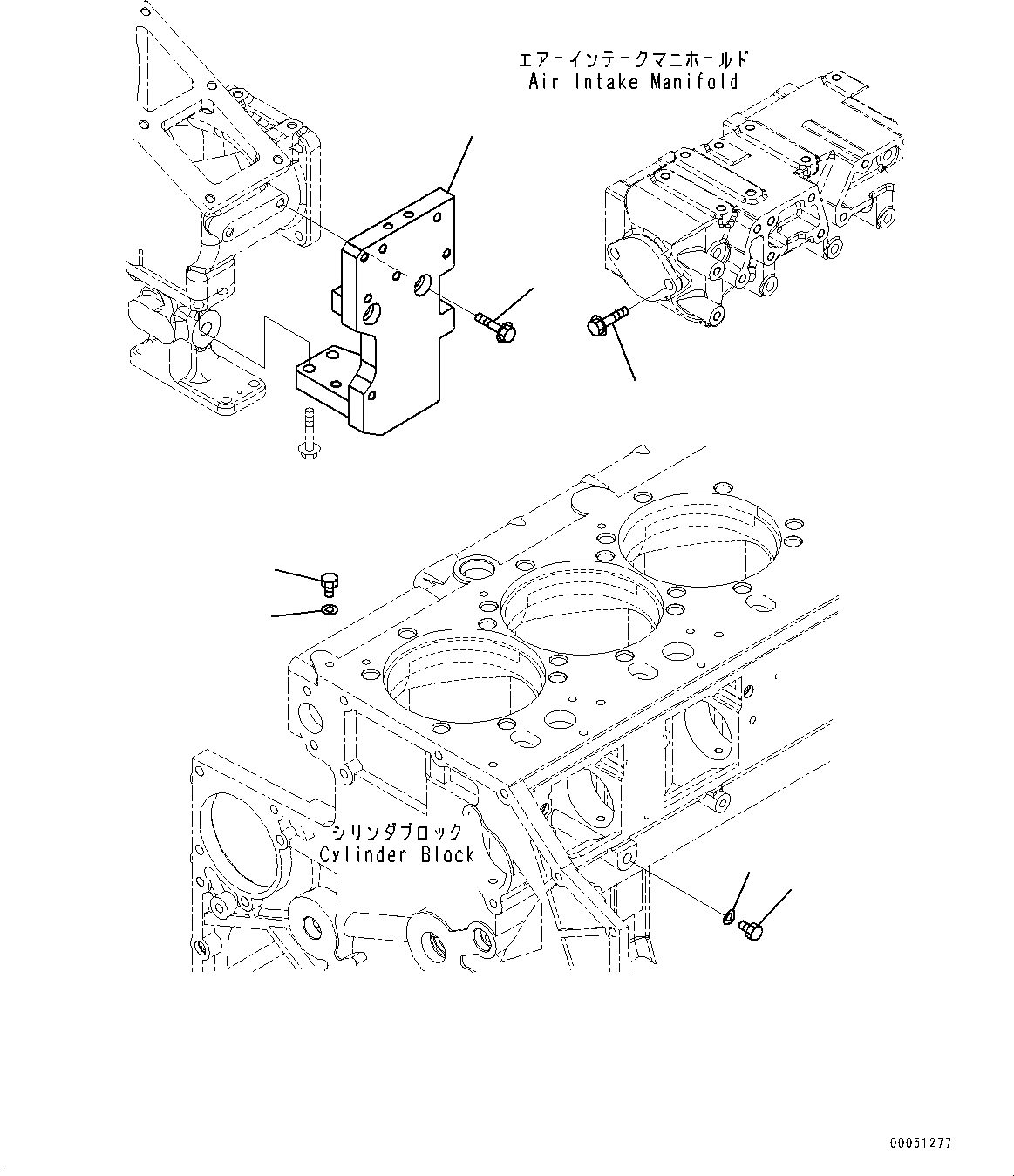 エアーインテークマニホールド
Air Intake Manifold

シリンダブロック
Cylinder Block

00051277