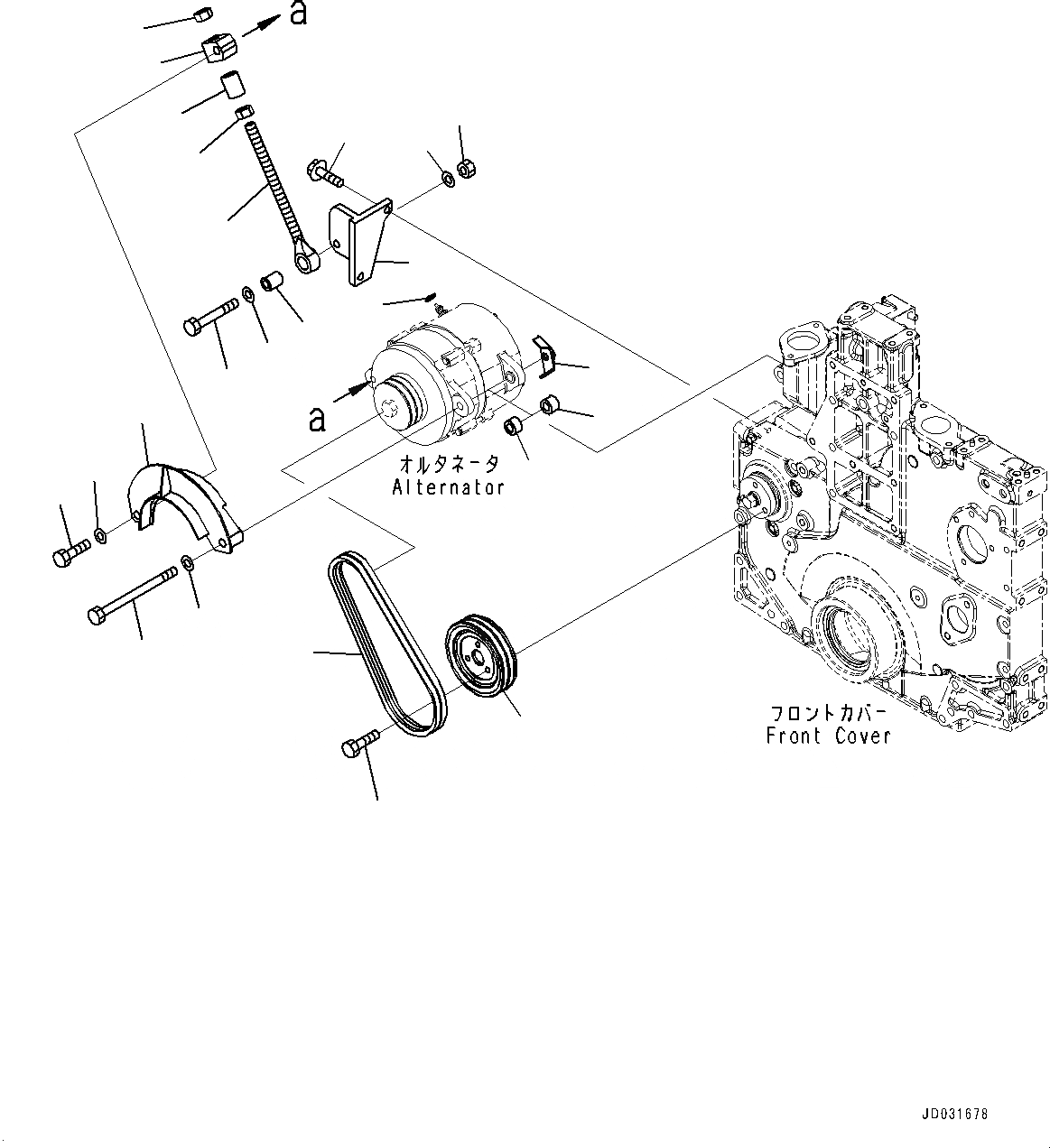 a

a

オルタネータ
Alternator

フロントカバー
Front Cover

JD031678