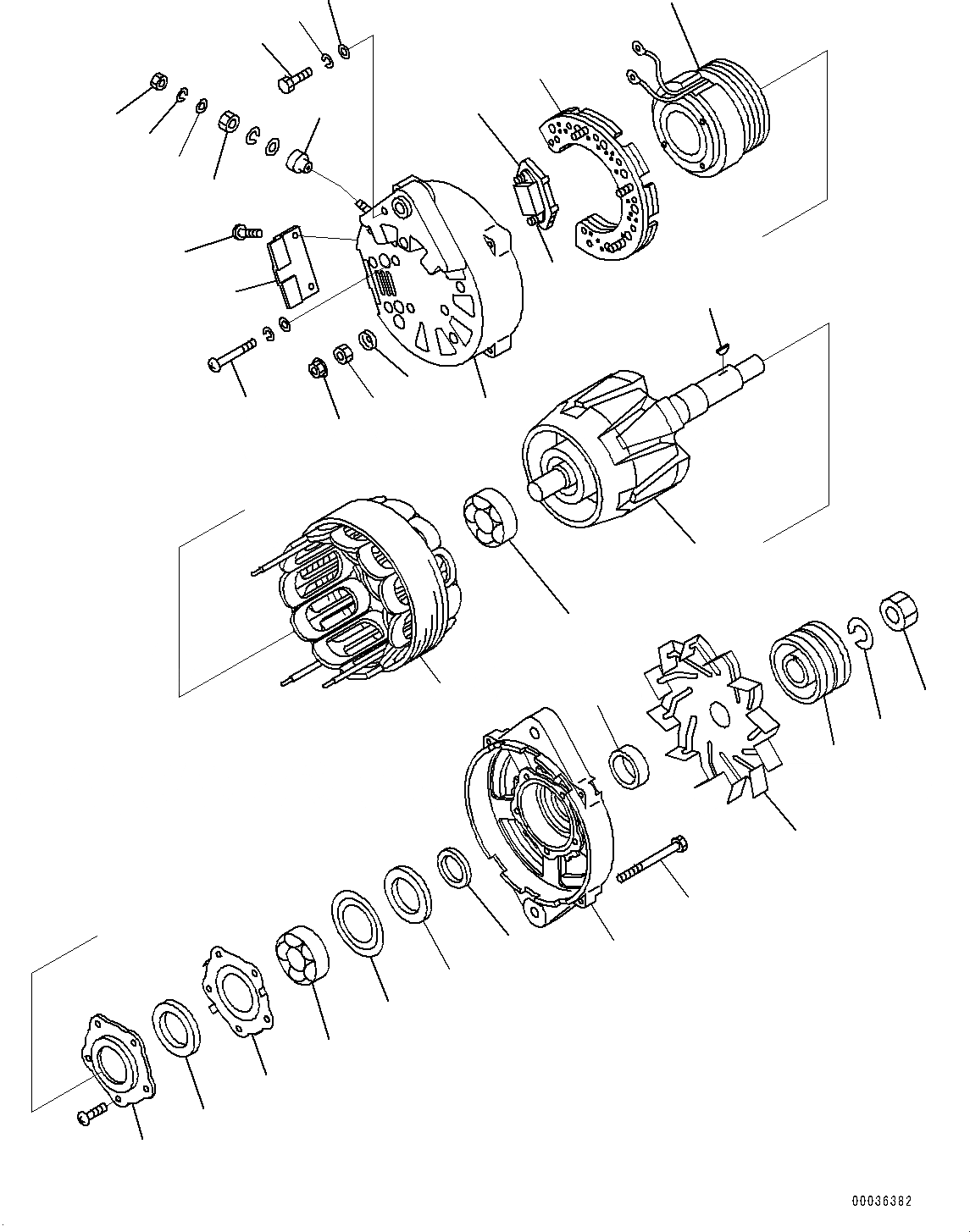 00036382